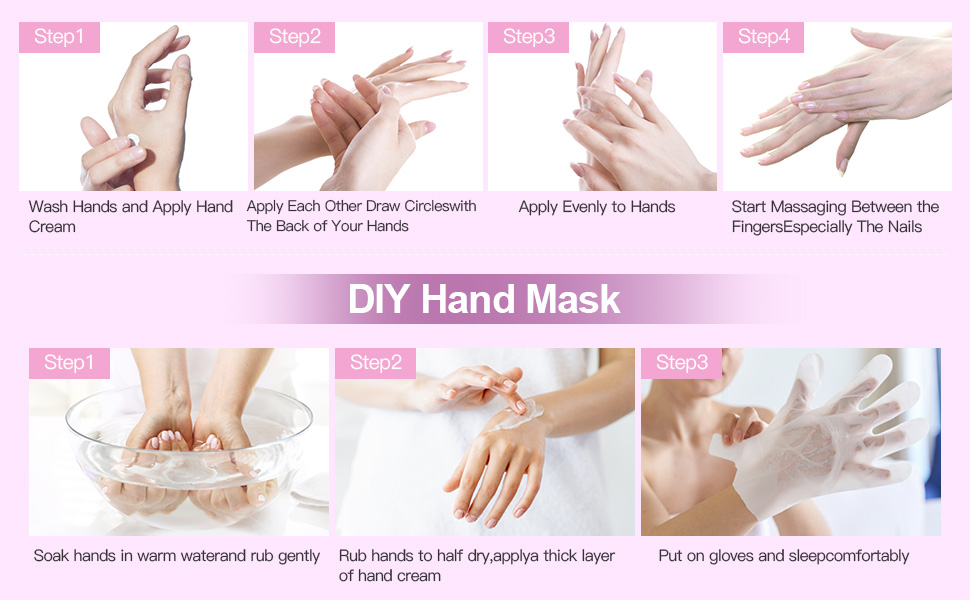 Step1

Wash Hands and Apply Hand Cream

Step2

Apply Each Other Draw Circleswith The Back of Your Hands

Step3

Apply Evenly to Hands

Step4

Start Massaging Between the FingersEspecially The Nails

DIY Hand Mask

Step1

Soak hands in warm waterand rub gently

Step2

Rub hands to half dry,applya thick layer of hand cream

Step3

Put on gloves and sleepcomfortably