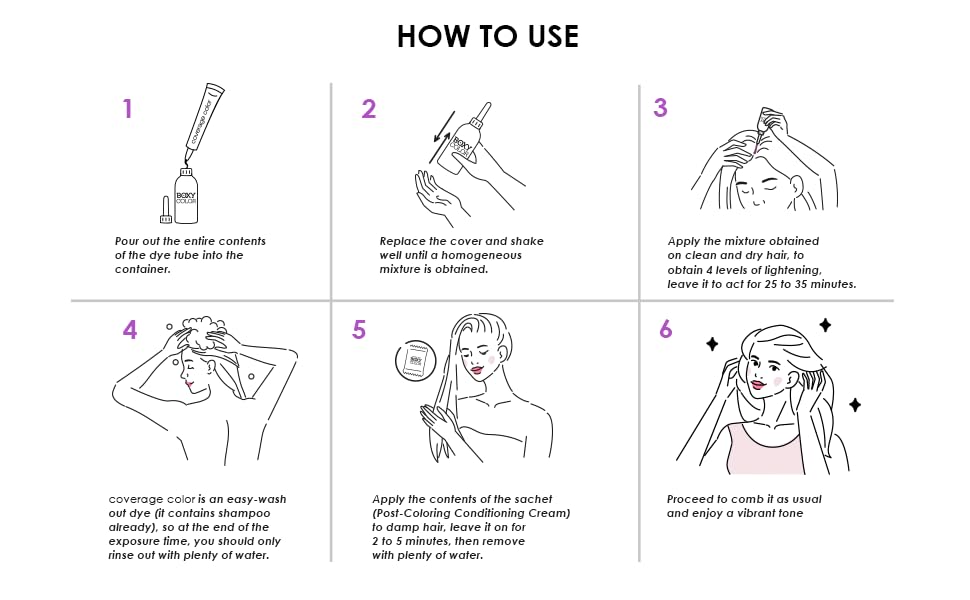 HOW TO USE

1

coverage color

BOXY COLOR

Pour out the entire contents of the dye tube into the container.

2

BOXY COLOR

Replace the cover and shake well until a homogeneous mixture is obtained.

3

Apply the mixture obtained on clean and dry hair, to obtain 4 levels of lightening, leave it to act for 25 to 35 minutes.

4

coverage color is an easy-wash out dye (it contains shampoo already), so at the end of the exposure time, you should only rinse out with plenty of water.

5

BOXY COLOR

Apply the contents of the sachet (Post-Coloring Conditioning Cream) to damp hair, leave it on for 2 to 5 minutes, then remove with plenty of water.

6

Proceed to comb it as usual and enjoy a vibrant tone