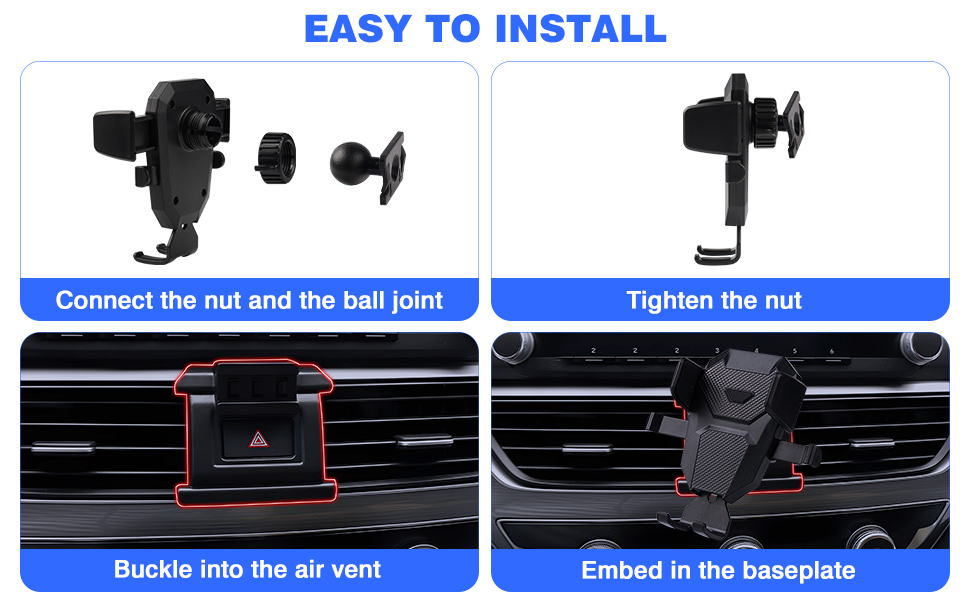 EASY TO INSTALL

Connect the nut and the ball joint

Tighten the nut

Buckle into the air vent

2 2 2 3 4 5 6

Embed in the baseplate