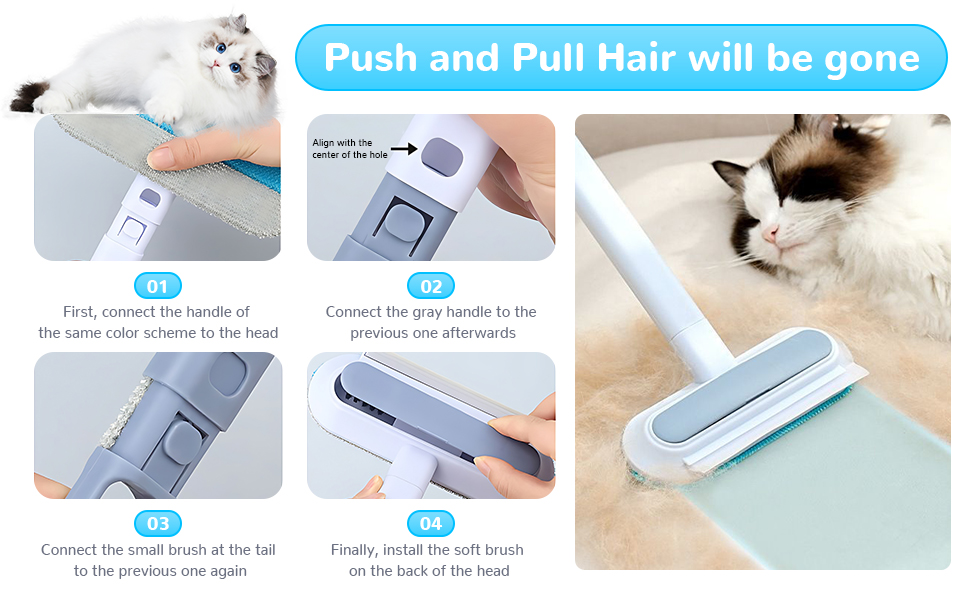 Push and Pull Hair will be gone

Align with the center of the hole

01
First, connect the handle of the same color scheme to the head

02
Connect the gray handle to the previous one afterwards

03
Connect the small brush at the tail to the previous one again

04
Finally, install the soft brush on the back of the head