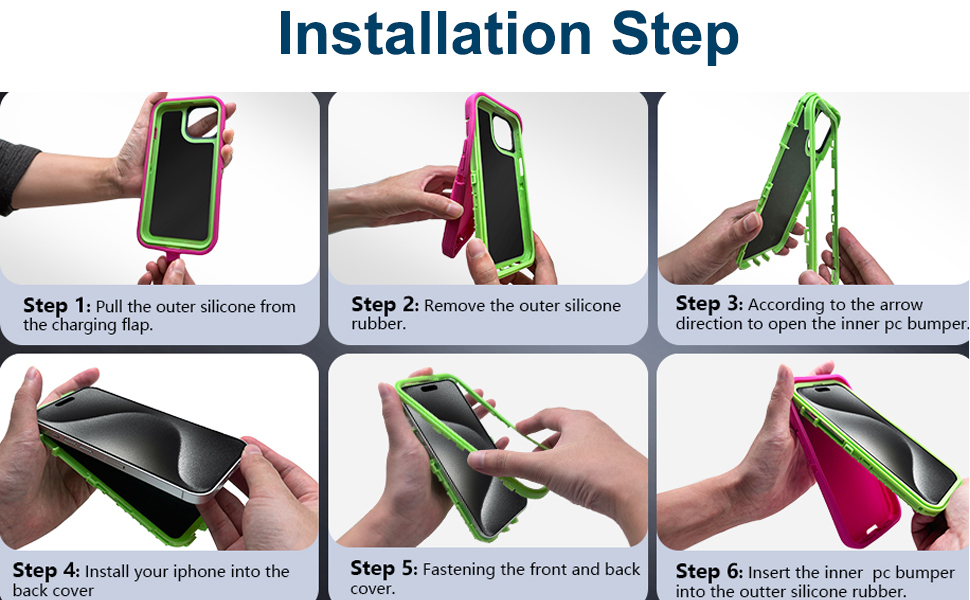 Installation Step

Step 1: Pull the outer silicone from the charging flap.

Step 2: Remove the outer silicone rubber.

Step 3: According to the arrow direction to open the inner pc bumper.

Step 4: Install your iphone into the back cover

Step 5: Fastening the front and back cover.

Step 6: Insert the inner pc bumper into the outter silicone rubber.