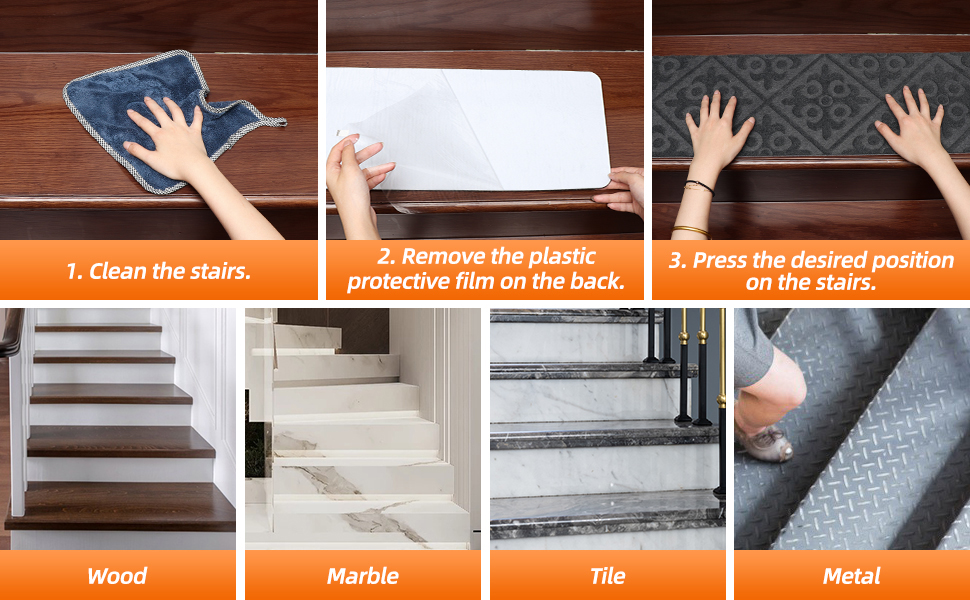 1. Clean the stairs.

2. Remove the plastic protective film on the back.

3. Press the desired position on the stairs.

Wood

Marble

Tile

Metal