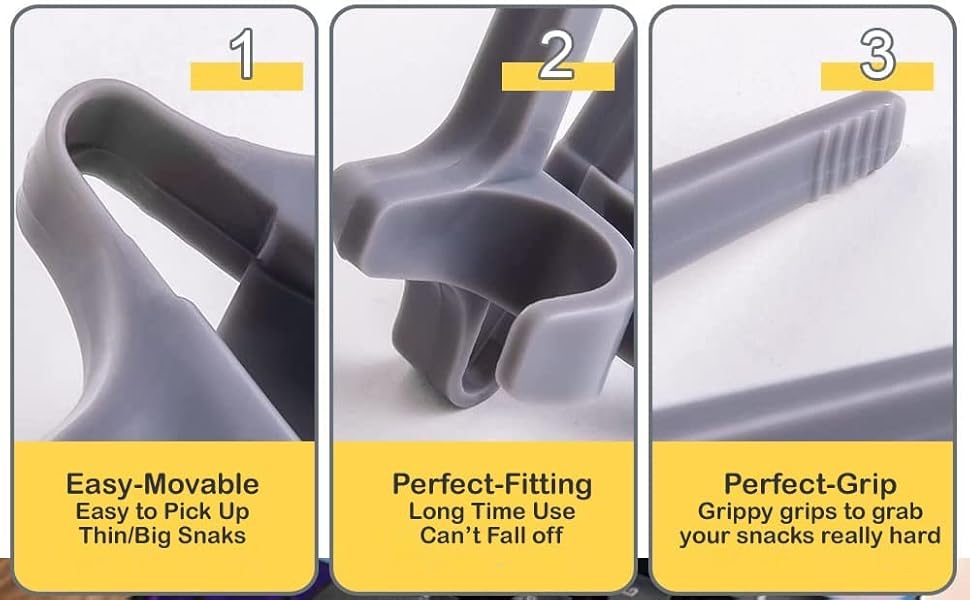 1

Easy-Movable
Easy to Pick Up
Thin/Big Snaks

2

Perfect-Fitting
Long Time Use
Can't Fall off

3

Perfect-Grip
Grippy grips to grab
your snacks really hard