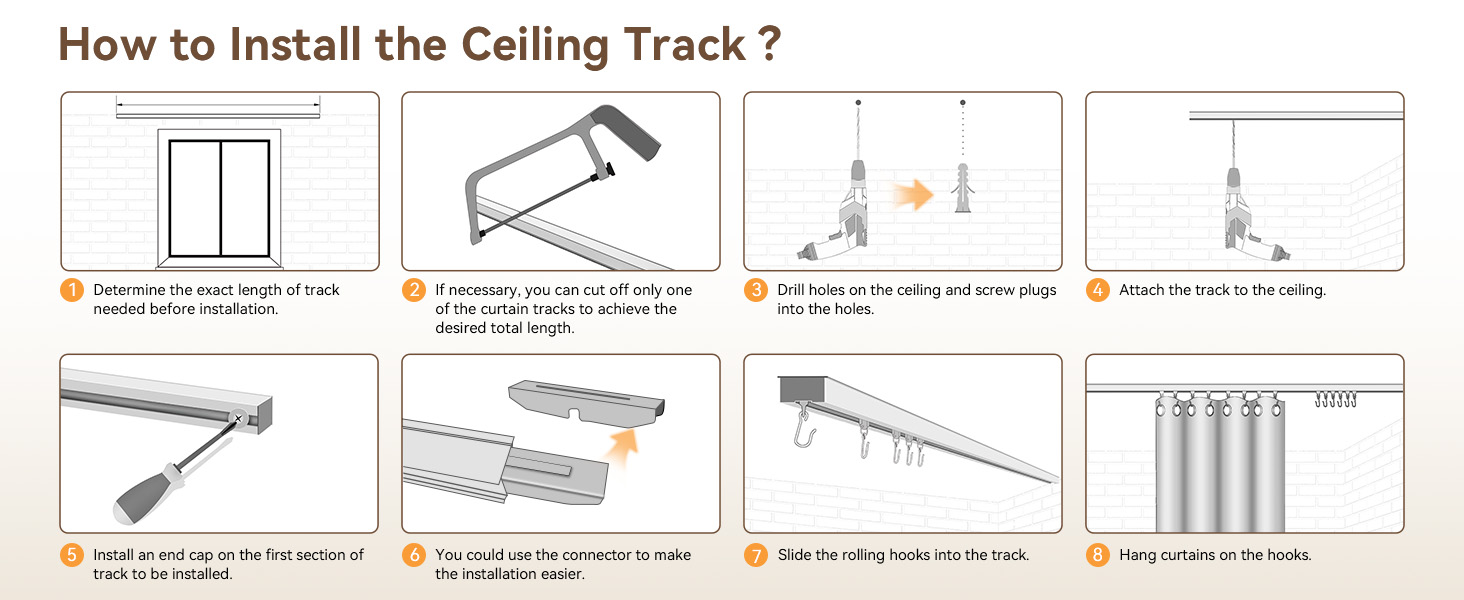 How to Install the Ceiling Track ?

1 Determine the exact length of track needed before installation.

2 If necessary, you can cut off only one of the curtain tracks to achieve the desired total length.

3 Drill holes on the ceiling and screw plugs into the holes.

4 Attach the track to the ceiling.

5 Install an end cap on the first section of track to be installed.

6 You could use the connector to make the installation easier.

7 Slide the rolling hooks into the track.

8 Hang curtains on the hooks.