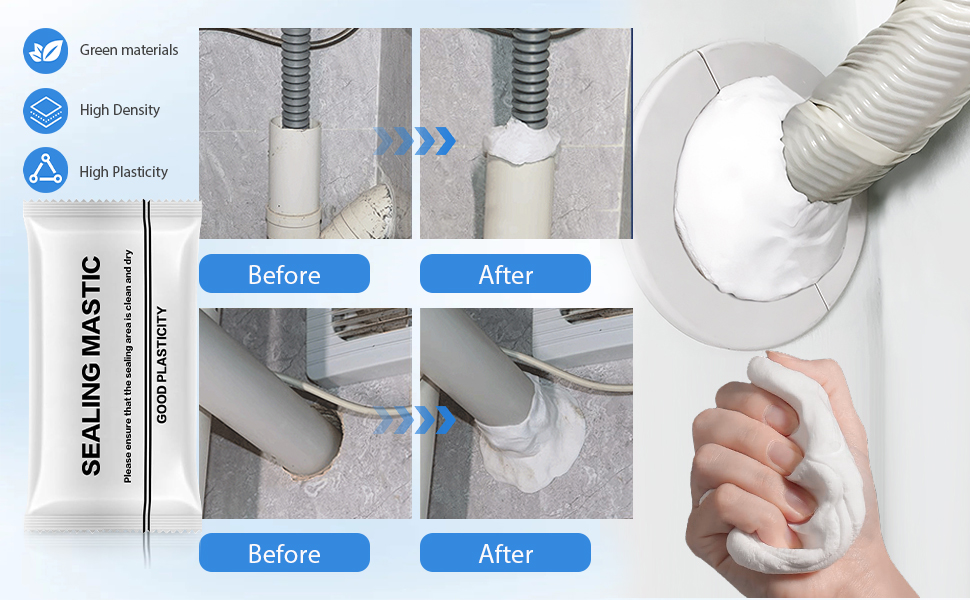 Green materials

High Density

High Plasticity

SEALING MASTIC

Please ensure that the sealing area is clean and dry

GOOD PLASTICITY

Before

After

Before

After