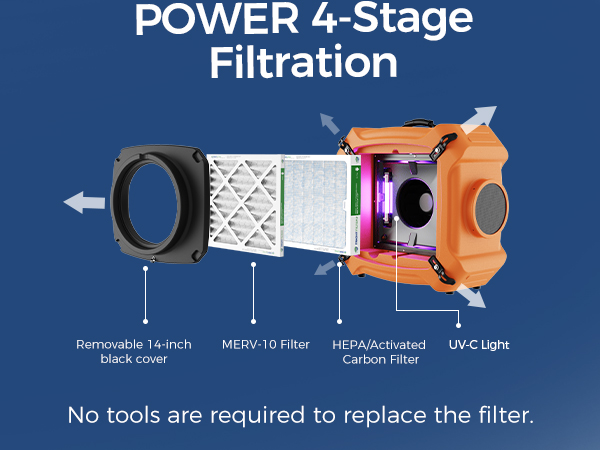 POWER 4-Stage Filtration

Removable 14-inch black cover

MERV-10 Filter

HEPA/Activated Carbon Filter

UV-C Light

No tools are required to replace the filter.