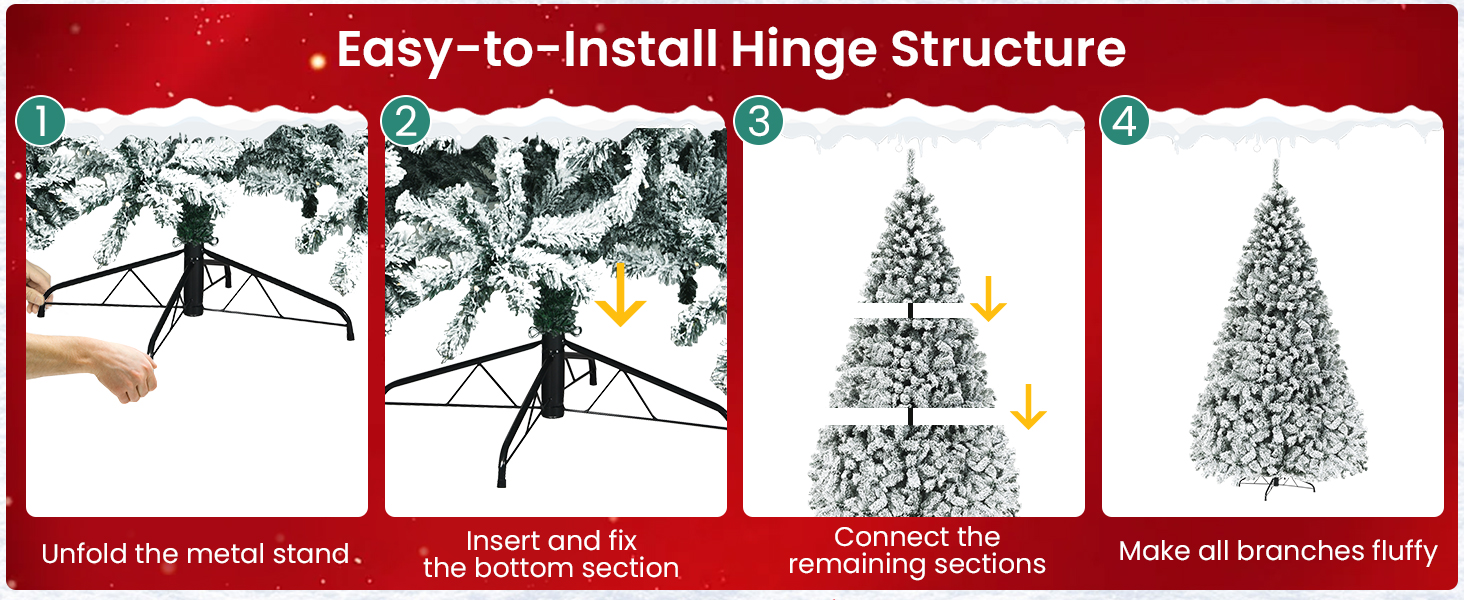 Easy-to-Install Hinge Structure

1

Unfold the metal stand

2

Insert and fix the bottom section

3

Connect the remaining sections

4

Make all branches fluffy