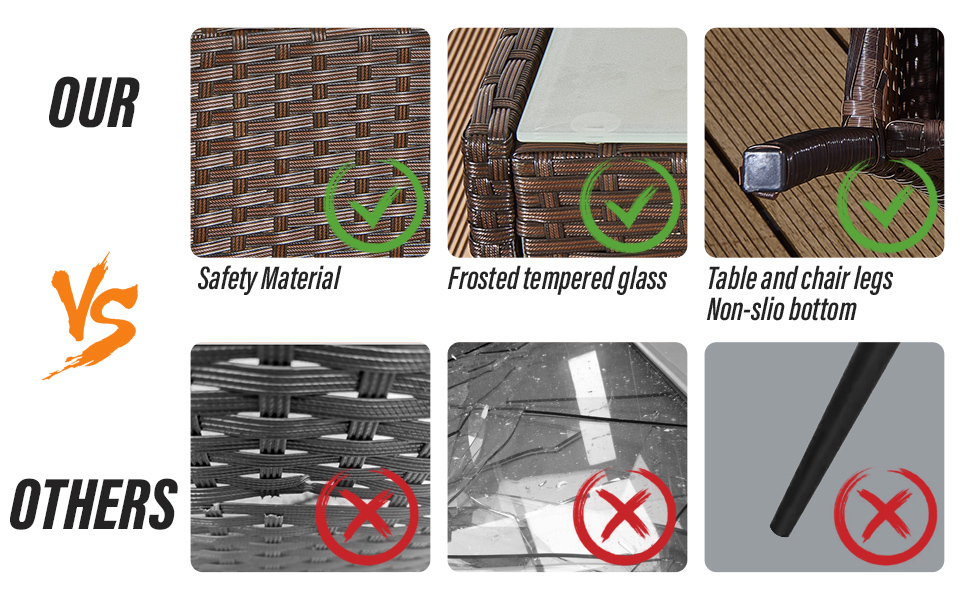 OUR

VS

OTHERS

Safety Material

Frosted tempered glass

Table and chair legs
Non-slio bottom