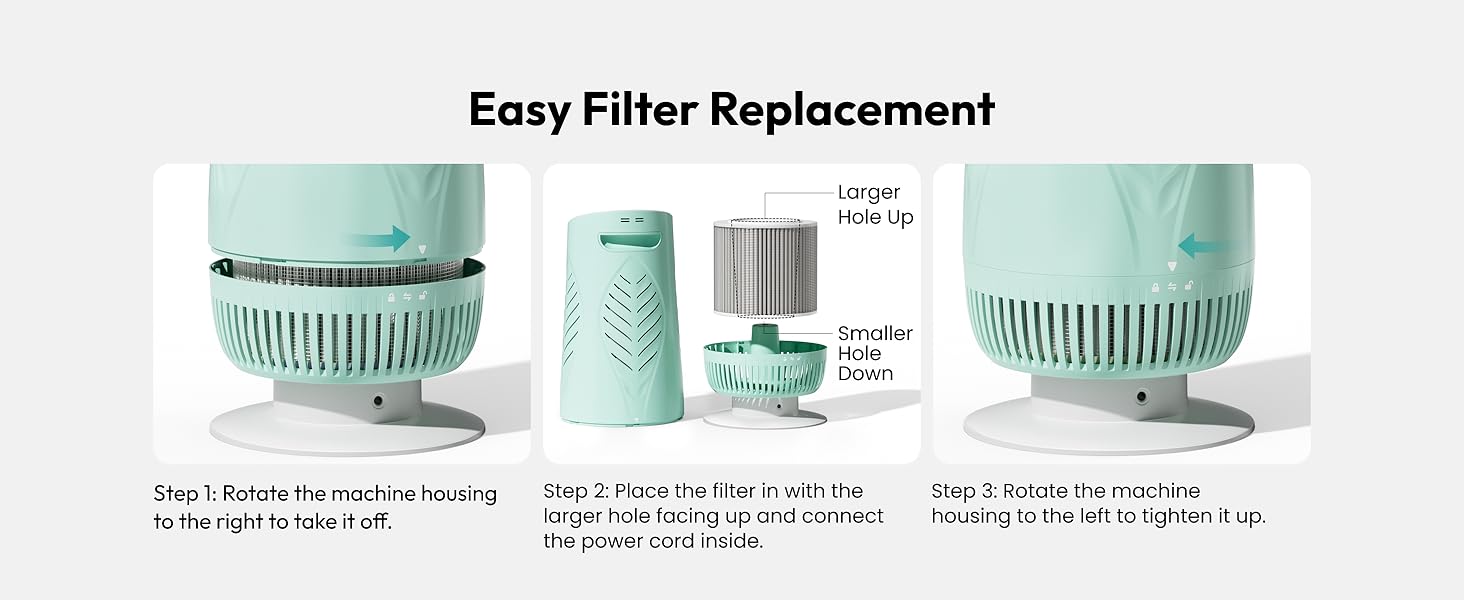 Easy Filter Replacement

Larger Hole Up

Smaller Hole Down

Step 1: Rotate the machine housing to the right to take it off.

Step 2: Place the filter in with the larger hole facing up and connect the power cord inside.

Step 3: Rotate the machine housing to the left to tighten it up.