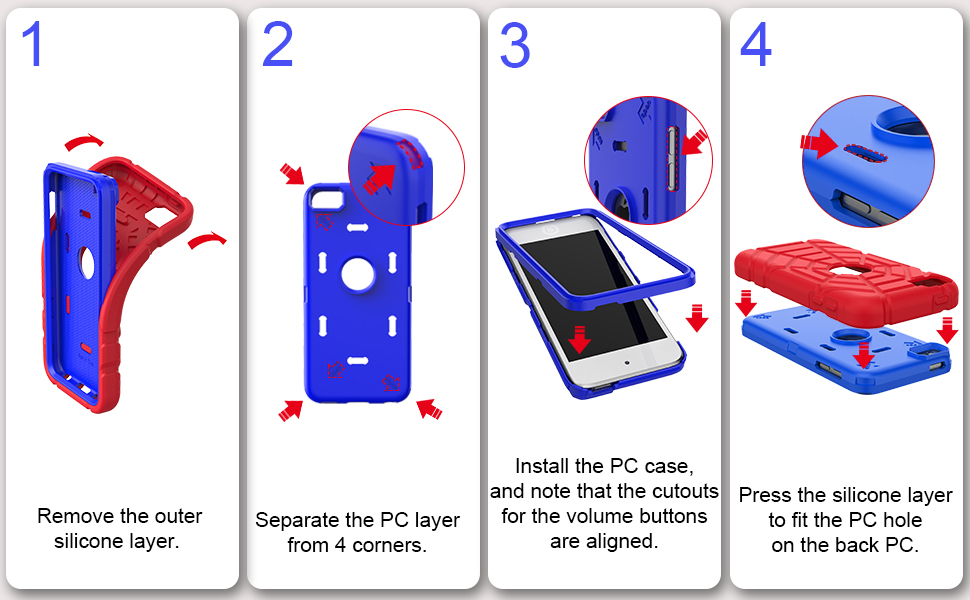 1

Remove the outer silicone layer.

2

Separate the PC layer from 4 corners.

3

Install the PC case, and note that the cutouts for the volume buttons are aligned.

4

Press the silicone layer to fit the PC hole on the back PC.