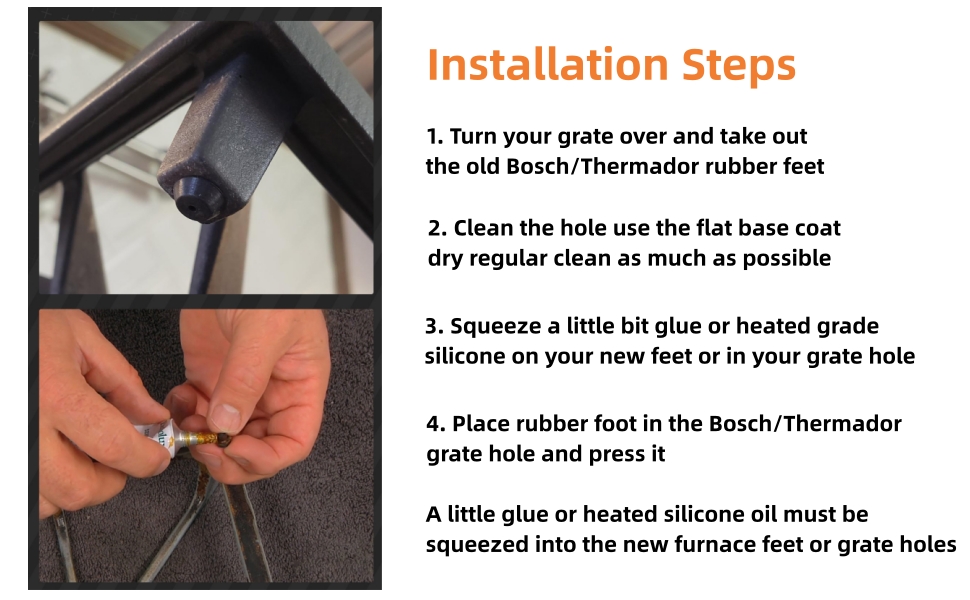 Installation Steps

1. Turn your grate over and take out the old Bosch/Thermador rubber feet

2. Clean the hole use the flat base coat dry regular clean as much as possible

3. Squeeze a little bit glue or heated grade silicone on your new feet or in your grate hole

4. Place rubber foot in the Bosch/Thermador grate hole and press it

A little glue or heated silicone oil must be squeezed into the new furnace feet or grate holes