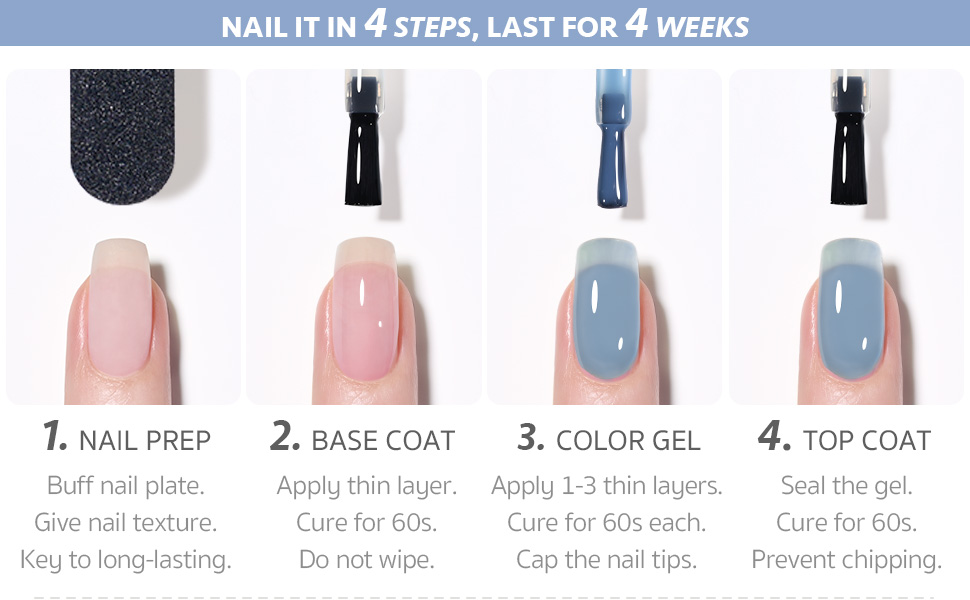 NAIL IT IN 4 STEPS, LAST FOR 4 WEEKS

1. NAIL PREP
Buff nail plate.
Give nail texture.
Key to long-lasting.

2. BASE COAT
Apply thin layer.
Cure for 60s.
Do not wipe.

3. COLOR GEL
Apply 1-3 thin layers.
Cure for 60s each.
Cap the nail tips.

4. TOP COAT
Seal the gel.
Cure for 60s.
Prevent chipping.