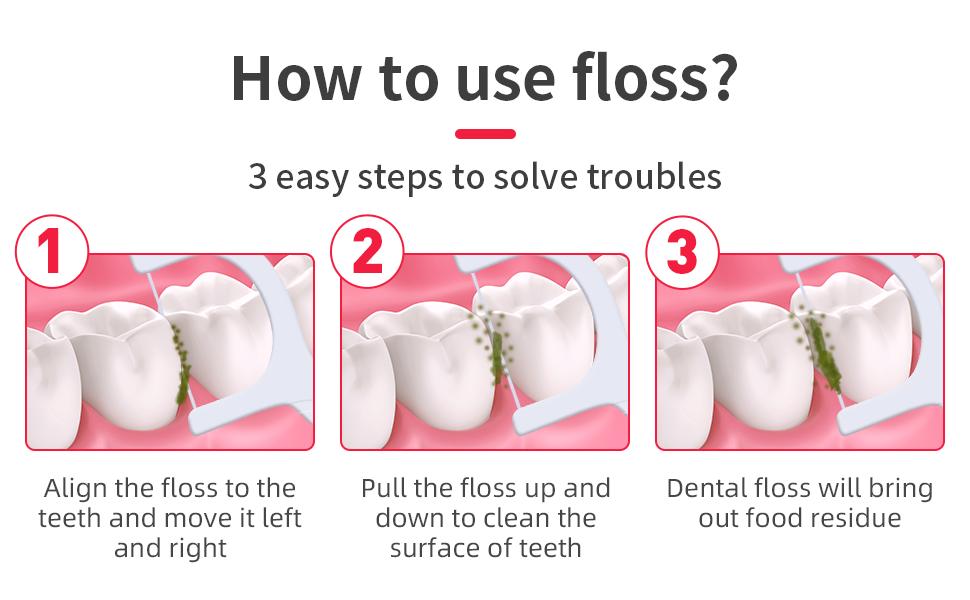 How to use floss?

3 easy steps to solve troubles

1

Align the floss to the teeth and move it left and right

2

Pull the floss up and down to clean the surface of teeth

3

Dental floss will bring out food residue