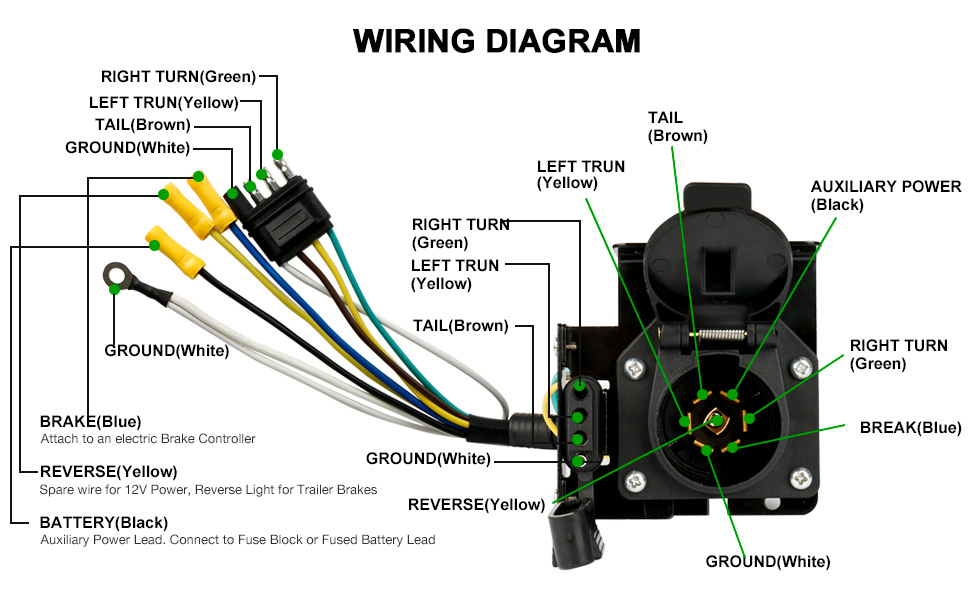 WIRING DIAGRAM

RIGHT TURN(Green)
LEFT TRUN(Yellow)
TAIL(Brown)
GROUND(White)

GROUND(White)

BRAKE(Blue)
Attach to an electric Brake Controller

REVERSE(Yellow)
Spare wire for 12V Power, Reverse Light for Trailer Brakes

BATTERY(Black)
Auxiliary Power Lead. Connect to Fuse Block or Fused Battery Lead

RIGHT TURN (Green)
LEFT TRUN (Yellow)
TAIL(Brown)
GROUND(White)
REVERSE(Yellow)

LEFT TRUN (Yellow)
TAIL (Brown)
AUXILIARY POWER (Black)
RIGHT TURN (Green)
BREAK(Blue)
GROUND(White)