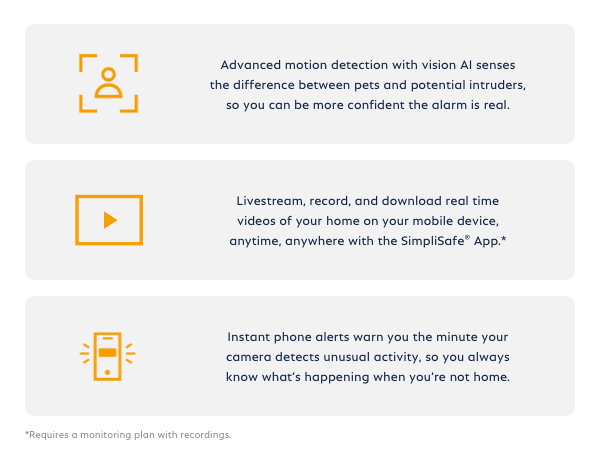 Advanced motion detection with vision AI senses the difference between pets and potential intruders, so you can be more confident the alarm is real.

Livestream, record, and download real time videos of your home on your mobile device, anytime, anywhere with the SimpliSafe® App.*

Instant phone alerts warn you the minute your camera detects unusual activity, so you always know what's happening when you're not home.

*Requires a monitoring plan with recordings.