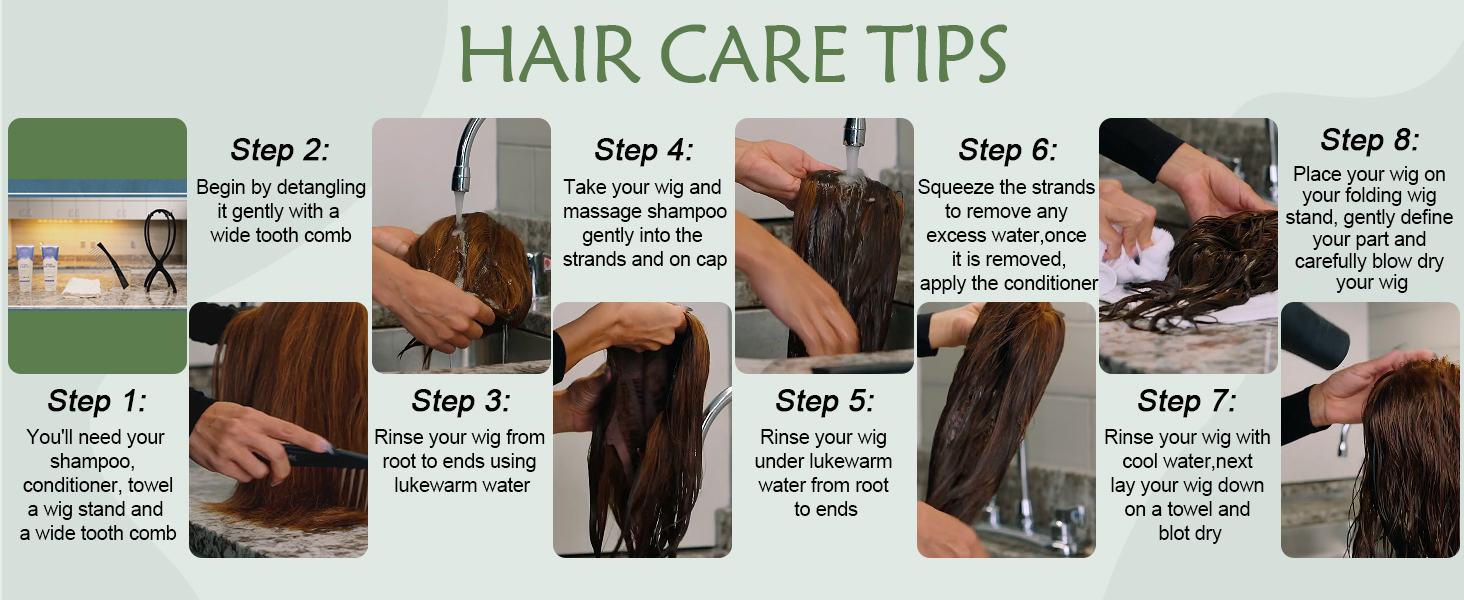 HAIR CARE TIPS

Step 1:
You'll need your shampoo, conditioner, towel a wig stand and a wide tooth comb

Step 2:
Begin by detangling it gently with a wide tooth comb

Step 3:
Rinse your wig from root to ends using lukewarm water

Step 4:
Take your wig and massage shampoo gently into the strands and on cap

Step 5:
Rinse your wig under lukewarm water from root to ends

Step 6:
Squeeze the strands to remove any excess water,once it is removed, apply the conditioner

Step 7:
Rinse your wig with cool water,next lay your wig down on a towel and blot dry

Step 8:
Place your wig on your folding wig stand, gently define your part and carefully blow dry your wig