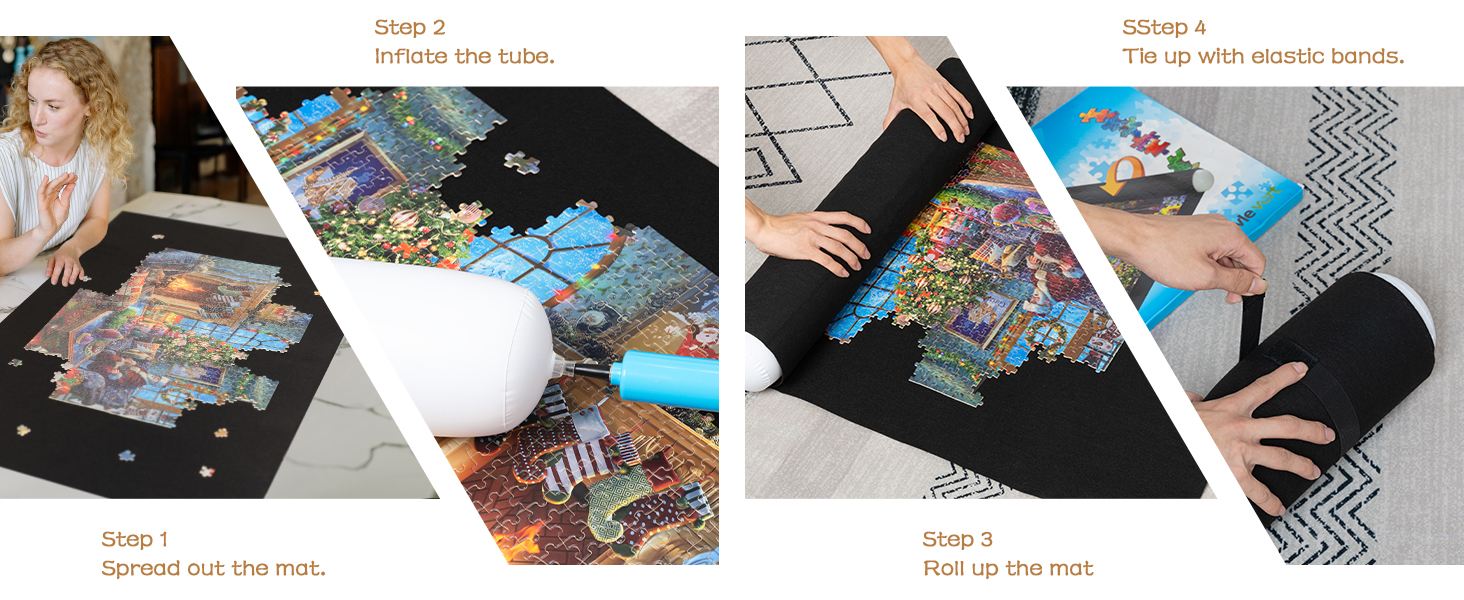 Step 2
Inflate the tube.

SStep 4
Tie up with elastic bands.

Step 1
Spread out the mat.

Step 3
Roll up the mat