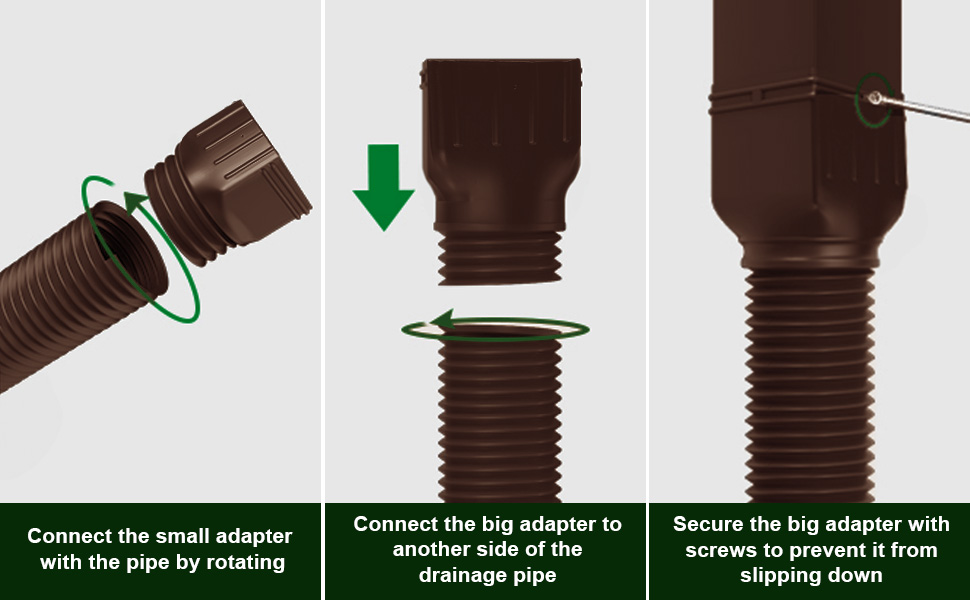 Connect the small adapter with the pipe by rotating

Connect the big adapter to another side of the drainage pipe

Secure the big adapter with screws to prevent it from slipping down