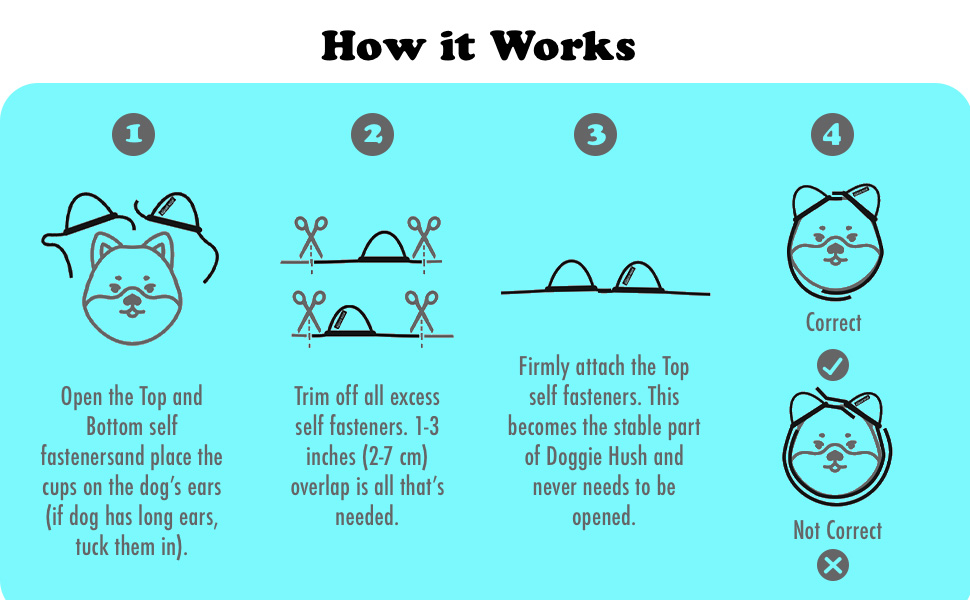 How it Works

1

Open the Top and Bottom self fastenersand place the cups on the dog's ears (if dog has long ears, tuck them in).

2

Trim off all excess self fasteners. 1-3 inches (2-7 cm) overlap is all that's needed.

3

Firmly attach the Top self fasteners. This becomes the stable part of Doggie Hush and never needs to be opened.

4

Correct

Not Correct