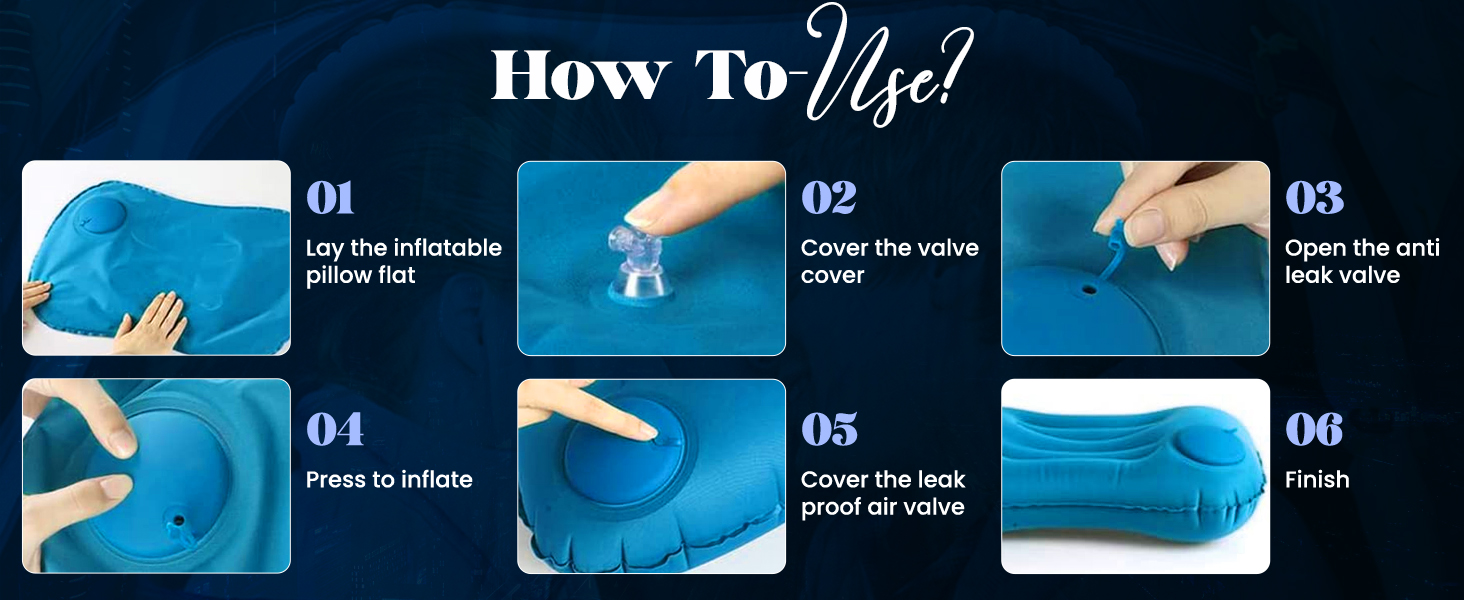 How To-Use?

01
Lay the inflatable pillow flat

02
Cover the valve cover

03
Open the anti leak valve

04
Press to inflate

05
Cover the leak proof air valve

06
Finish