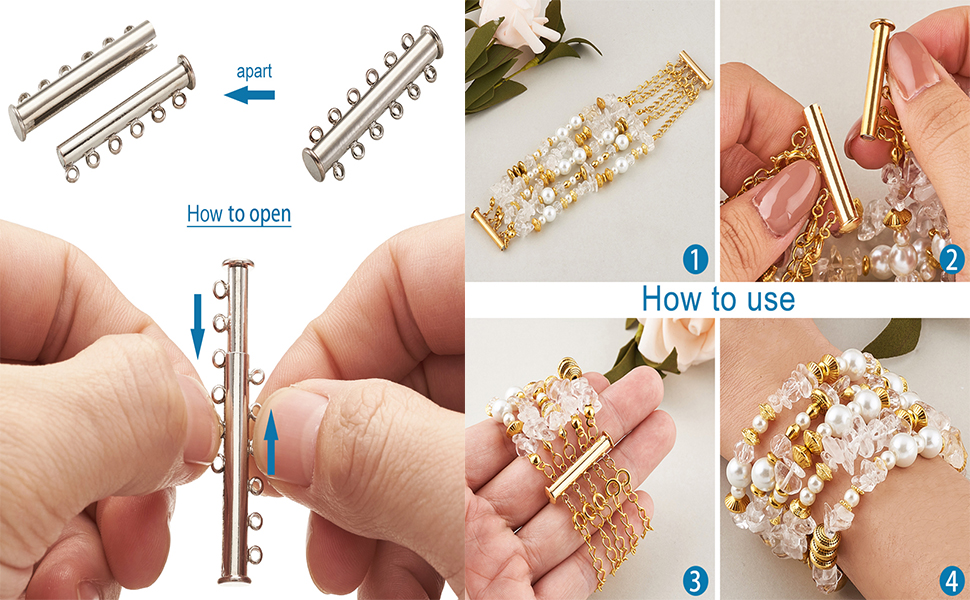 apart

How to open

1

2

How to use

3

4