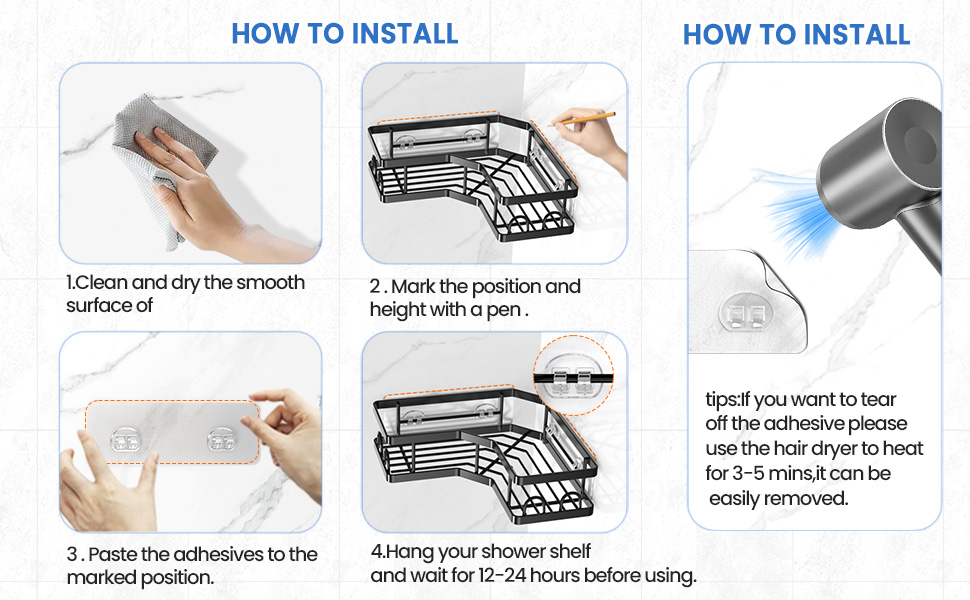 HOW TO INSTALL

1.Clean and dry the smooth surface of

2 . Mark the position and height with a pen .

3 . Paste the adhesives to the marked position.

4.Hang your shower shelf and wait for 12-24 hours before using.

HOW TO INSTALL

tips:If you want to tear off the adhesive please use the hair dryer to heat for 3-5 mins,it can be easily removed.