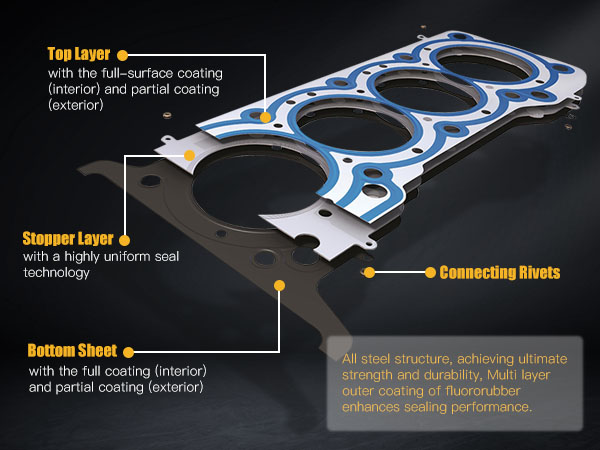 Top Layer
with the full-surface coating (interior) and partial coating (exterior)

Stopper Layer
with a highly uniform seal technology

Connecting Rivets

Bottom Sheet
with the full coating (interior) and partial coating (exterior)

All steel structure, achieving ultimate strength and durability, Multi layer outer coating of fluororubber enhances sealing performance.