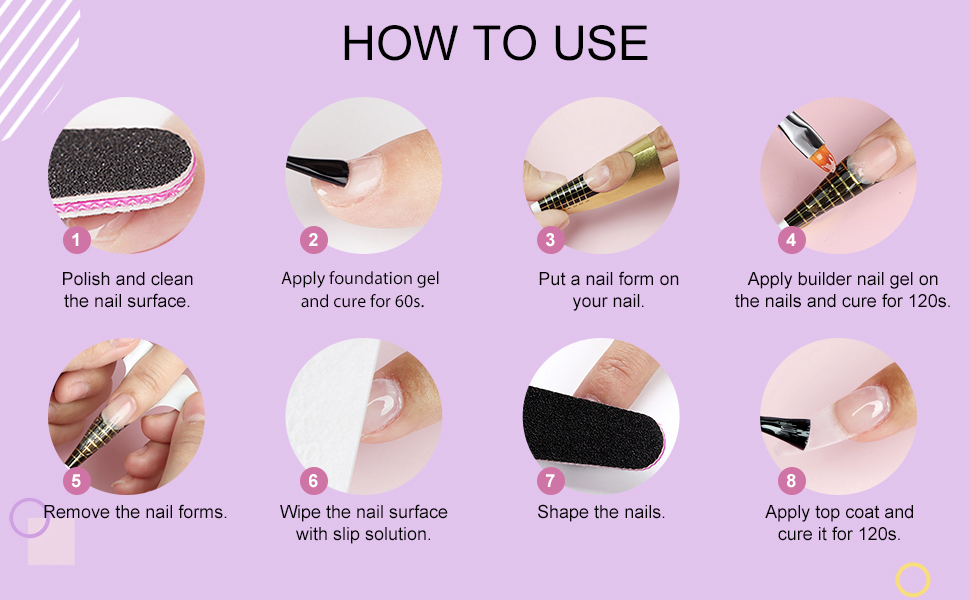 HOW TO USE

1
Polish and clean the nail surface.

2
Apply foundation gel and cure for 60s.

3
Put a nail form on your nail.

4
Apply builder nail gel on the nails and cure for 120s.

5
Remove the nail forms.

6
Wipe the nail surface with slip solution.

7
Shape the nails.

8
Apply top coat and cure it for 120s.