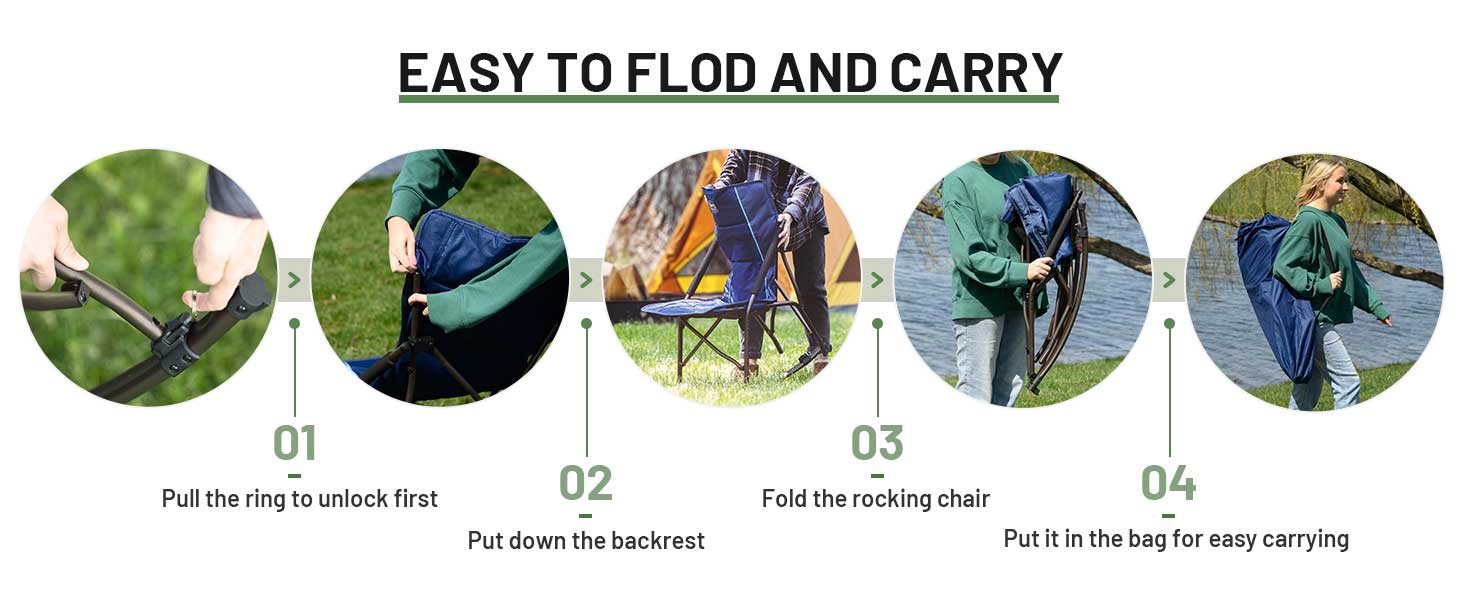 EASY TO FLOD AND CARRY

01
Pull the ring to unlock first

02
Put down the backrest

03
Fold the rocking chair

04
Put it in the bag for easy carrying