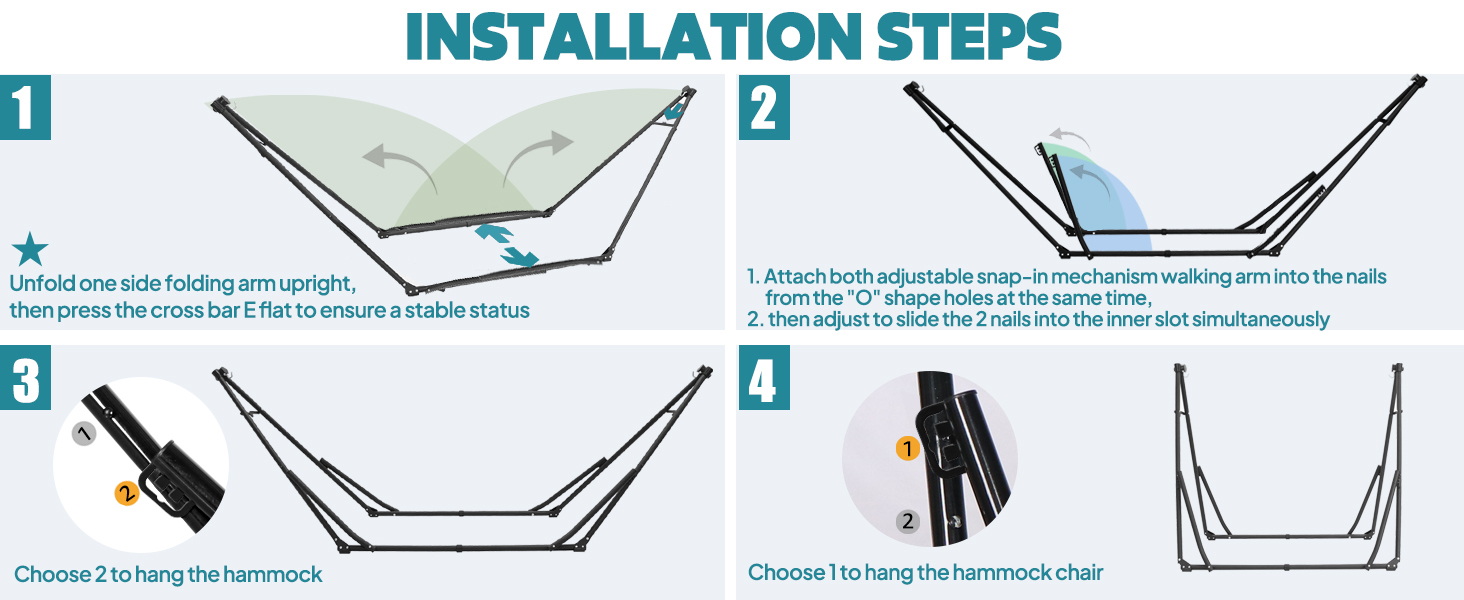 INSTALLATION STEPS

1

Unfold one side folding arm upright, then press the cross bar E flat to ensure a stable status

2

1. Attach both adjustable snap-in mechanism walking arm into the nails from the "O" shape holes at the same time,
2. then adjust to slide the 2 nails into the inner slot simultaneously

3

1

2

Choose 2 to hang the hammock

4

1

2

Choose 1 to hang the hammock chair