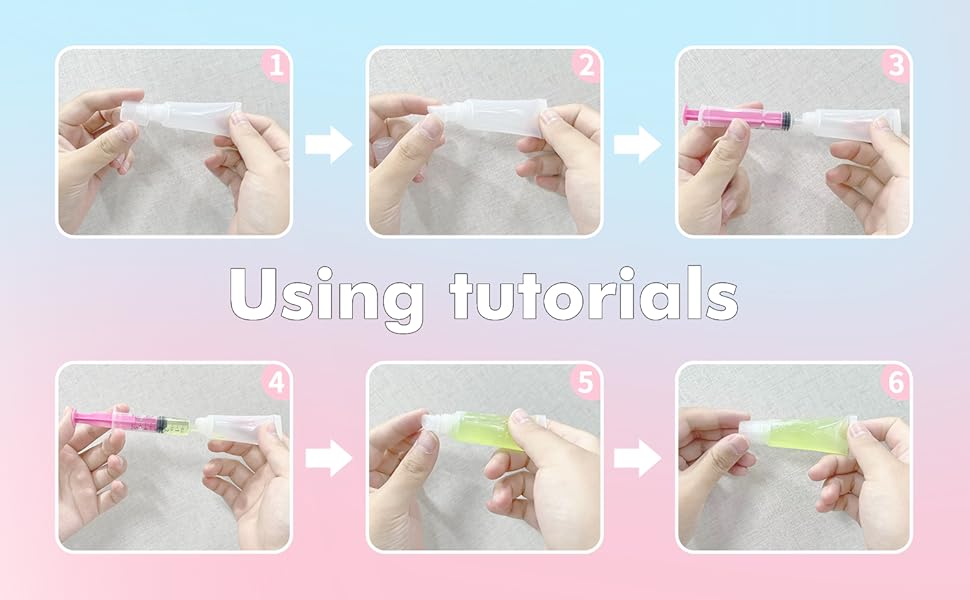 1

2

3

Using tutorials

4

5

6