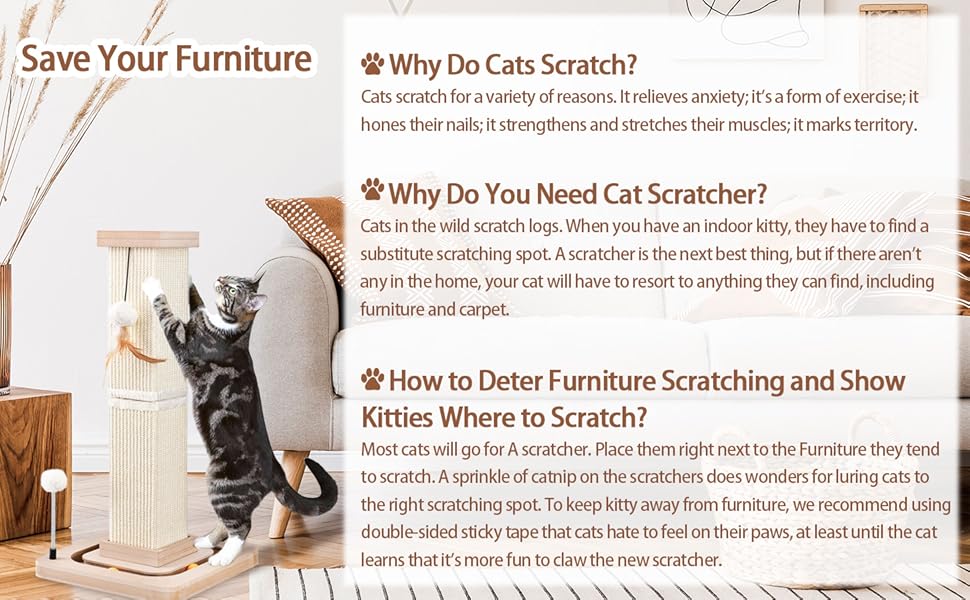 Save Your Furniture

Why Do Cats Scratch?
Cats scratch for a variety of reasons. It relieves anxiety; it's a form of exercise; it hones their nails; it strengthens and stretches their muscles; it marks territory.

Why Do You Need Cat Scratcher?
Cats in the wild scratch logs. When you have an indoor kitty, they have to find a substitute scratching spot. A scratcher is the next best thing, but if there aren't any in the home, your cat will have to resort to anything they can find, including furniture and carpet.

How to Deter Furniture Scratching and Show Kitties Where to Scratch?
Most cats will go for A scratcher. Place them right next to the Furniture they tend to scratch. A sprinkle of catnip on the scratchers does wonders for luring cats to the right scratching spot. To keep kitty away from furniture, we recommend using double-sided sticky tape that cats hate to feel on their paws, at least until the cat learns that it's more fun to claw the new scratcher.