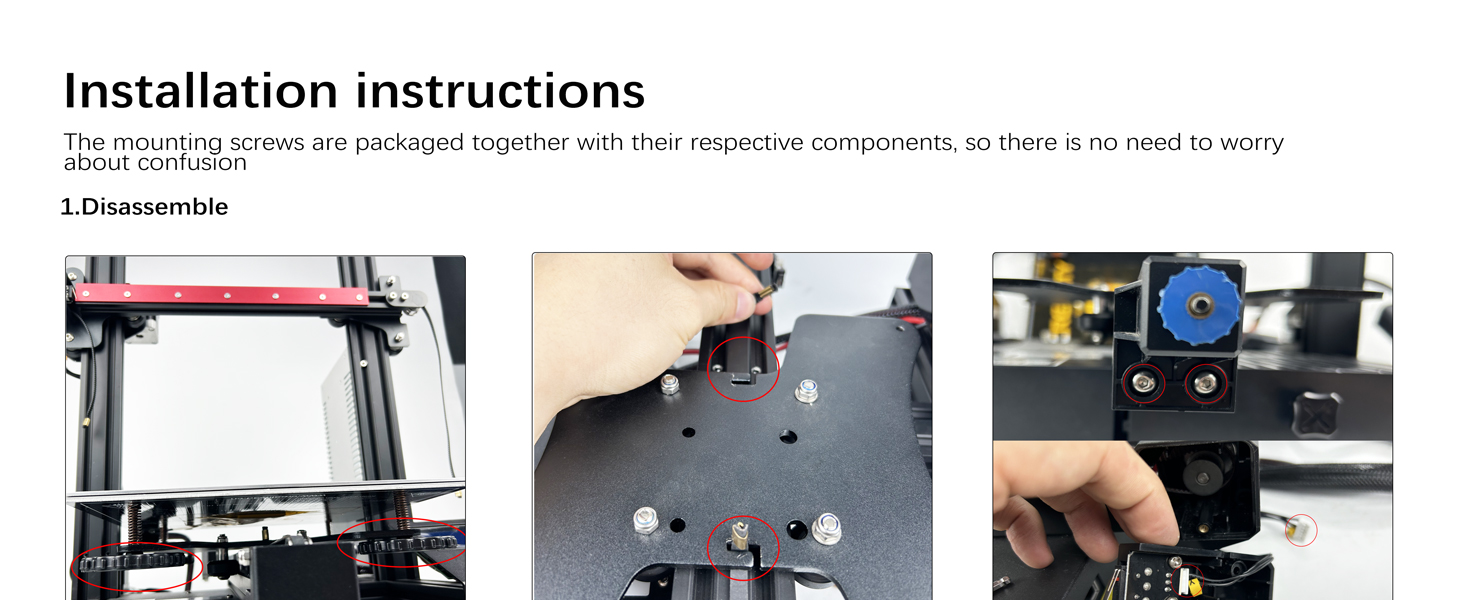 Installation instructions

The mounting screws are packaged together with their respective components, so there is no need to worry about confusion

1.Disassemble