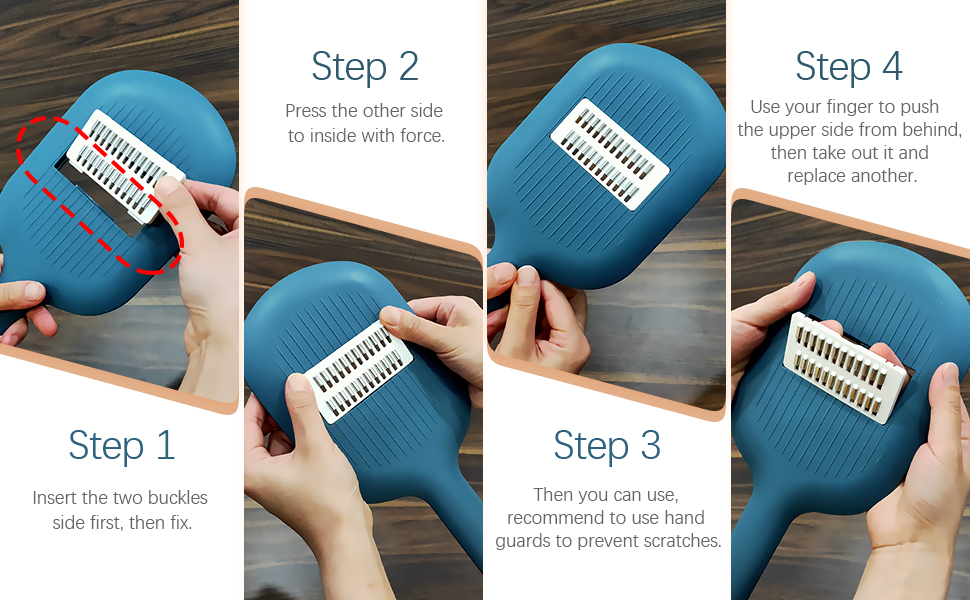 Step 1

Insert the two buckles side first, then fix.

Step 2

Press the other side to inside with force.

Step 3

Then you can use, recommend to use hand guards to prevent scratches.

Step 4

Use your finger to push the upper side from behind, then take out it and replace another.