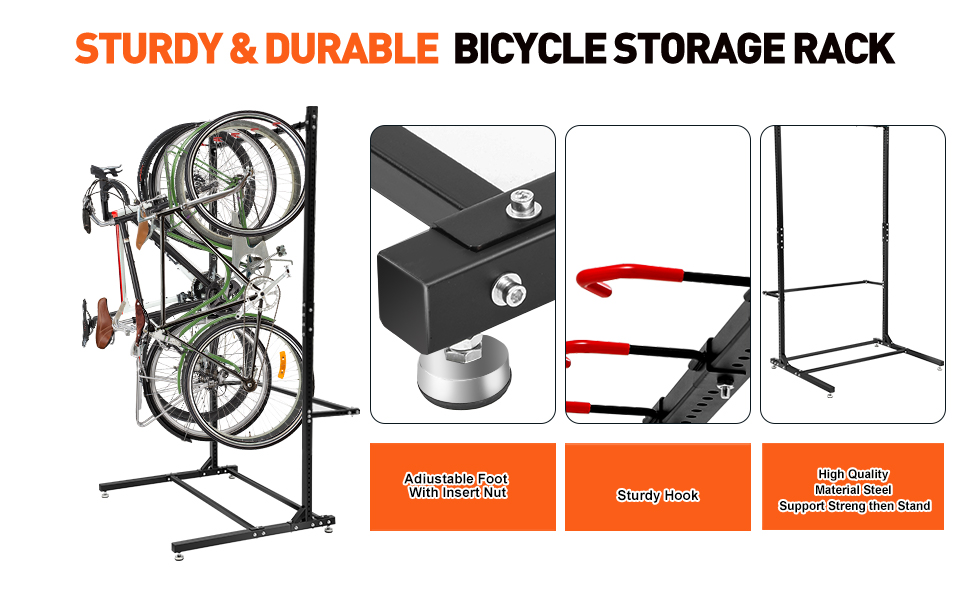 STURDY & DURABLE BICYCLE STORAGE RACK

Adiustable Foot With Insert Nut

Sturdy Hook

High Quality Material Steel Support Streng then Stand