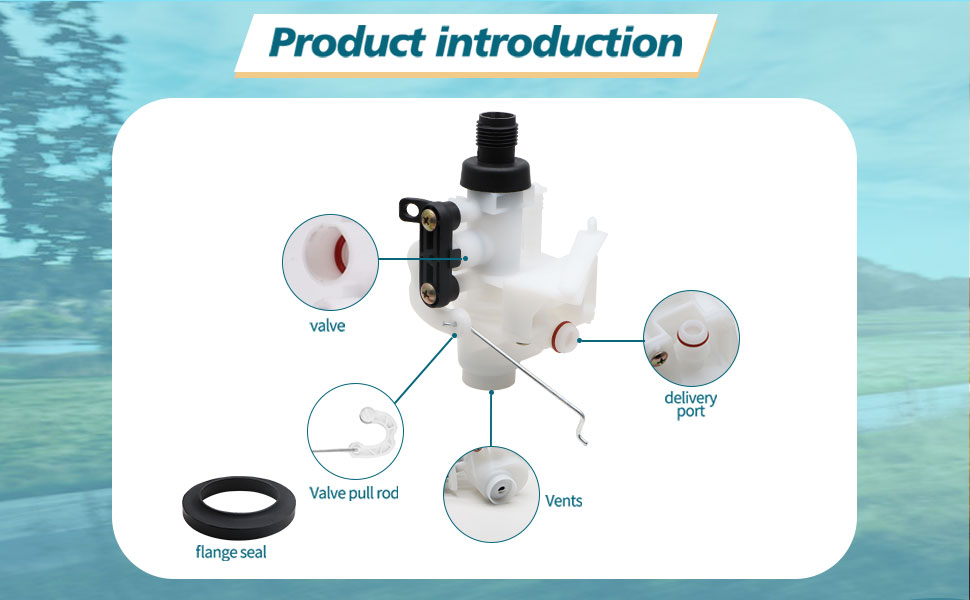 Product introduction

valve

delivery port

Valve pull rod

Vents

flange seal