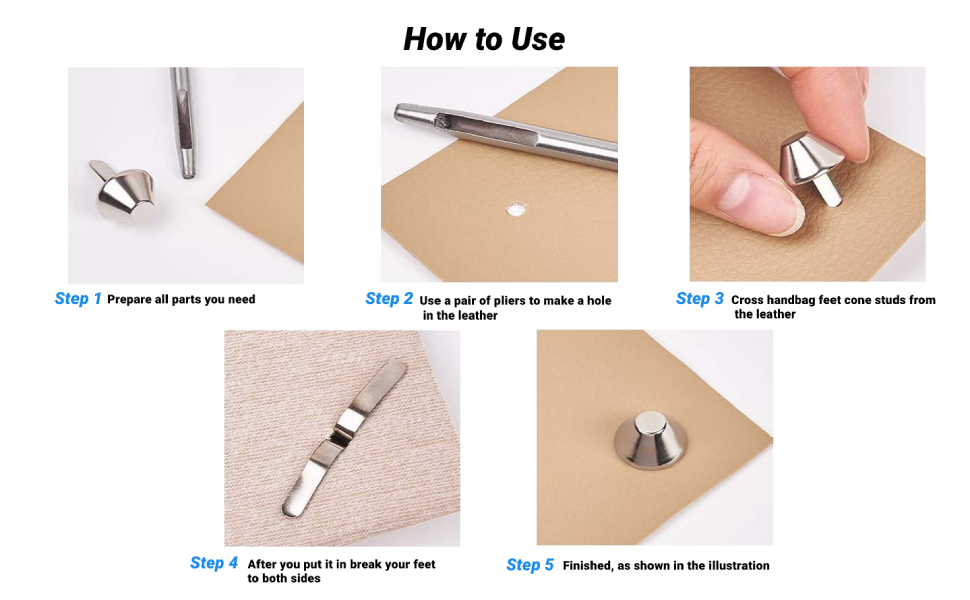 How to Use

Step 1 Prepare all parts you need

Step 2 Use a pair of pliers to make a hole in the leather

Step 3 Cross handbag feet cone studs from the leather

Step 4 After you put it in break your feet to both sides

Step 5 Finished, as shown in the illustration