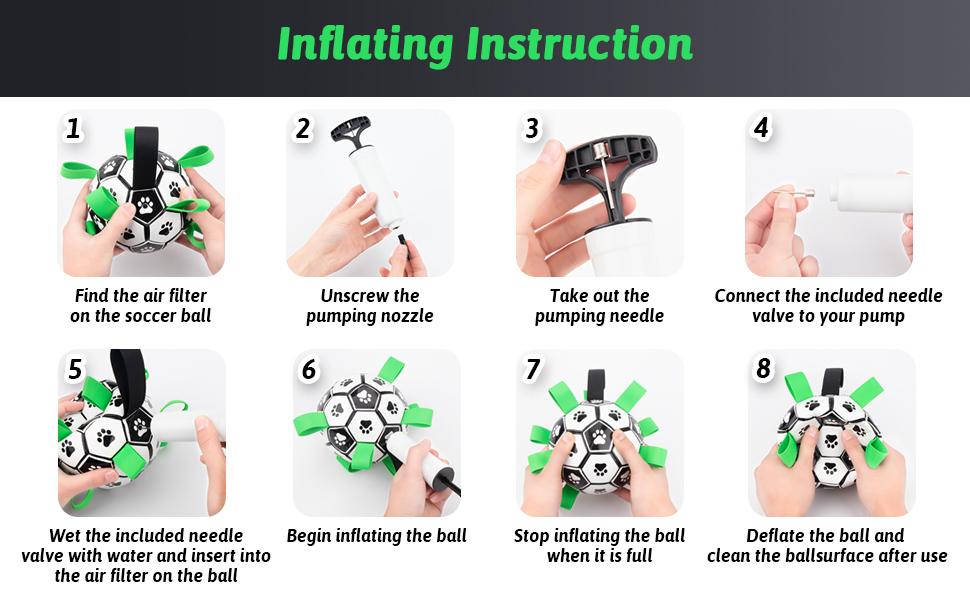 Inflating Instruction

1
Find the air filter on the soccer ball

2
Unscrew the pumping nozzle

3
Take out the pumping needle

4
Connect the included needle valve to your pump

5
Wet the included needle valve with water and insert into the air filter on the ball

6
Begin inflating the ball

7
Stop inflating the ball when it is full

8
Deflate the ball and clean the ballsurface after use