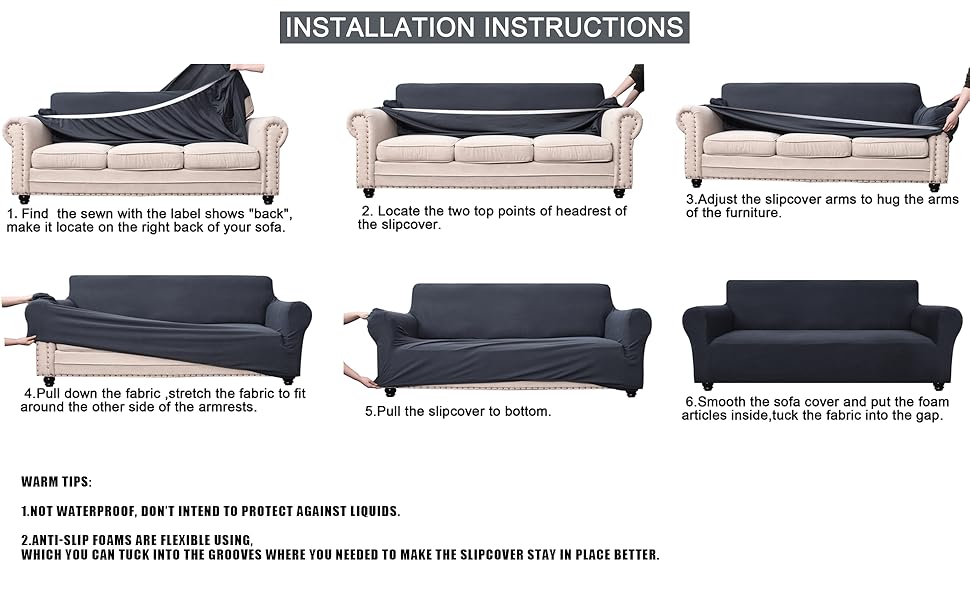 INSTALLATION INSTRUCTIONS

1. Find the sewn with the label shows "back", make it locate on the right back of your sofa.

2. Locate the two top points of headrest of the slipcover.

3.Adjust the slipcover arms to hug the arms of the furniture.

4.Pull down the fabric ,stretch the fabric to fit around the other side of the armrests.

5.Pull the slipcover to bottom.

6.Smooth the sofa cover and put the foam articles inside,tuck the fabric into the gap.

WARM TIPS:

1.NOT WATERPROOF, DON'T INTEND TO PROTECT AGAINST LIQUIDS.

2.ANTI-SLIP FOAMS ARE FLEXIBLE USING, WHICH YOU CAN TUCK INTO THE GROOVES WHERE YOU NEEDED TO MAKE THE SLIPCOVER STAY IN PLACE BETTER.