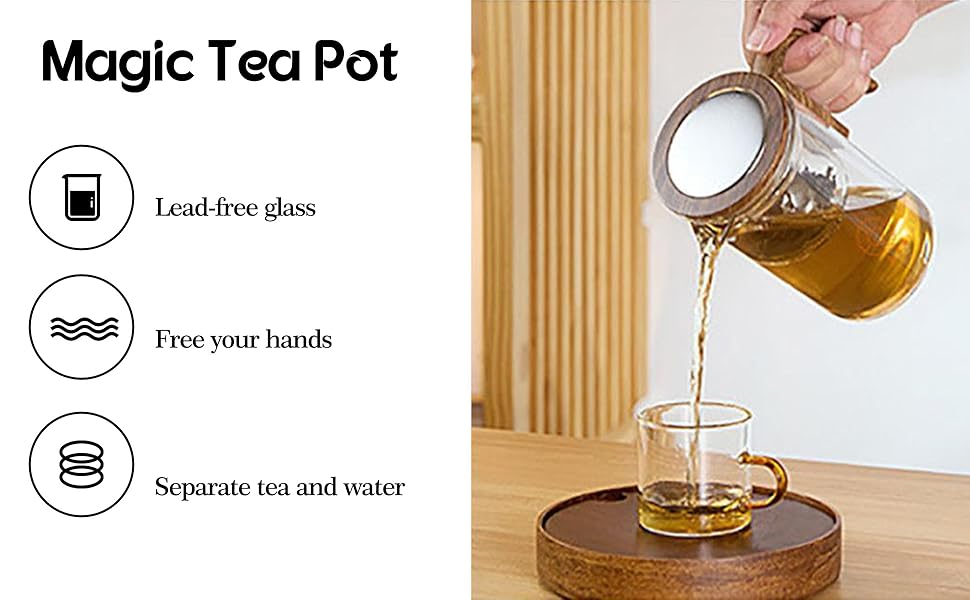 Magic Tea Pot

Lead-free glass

Free your hands

Separate tea and water