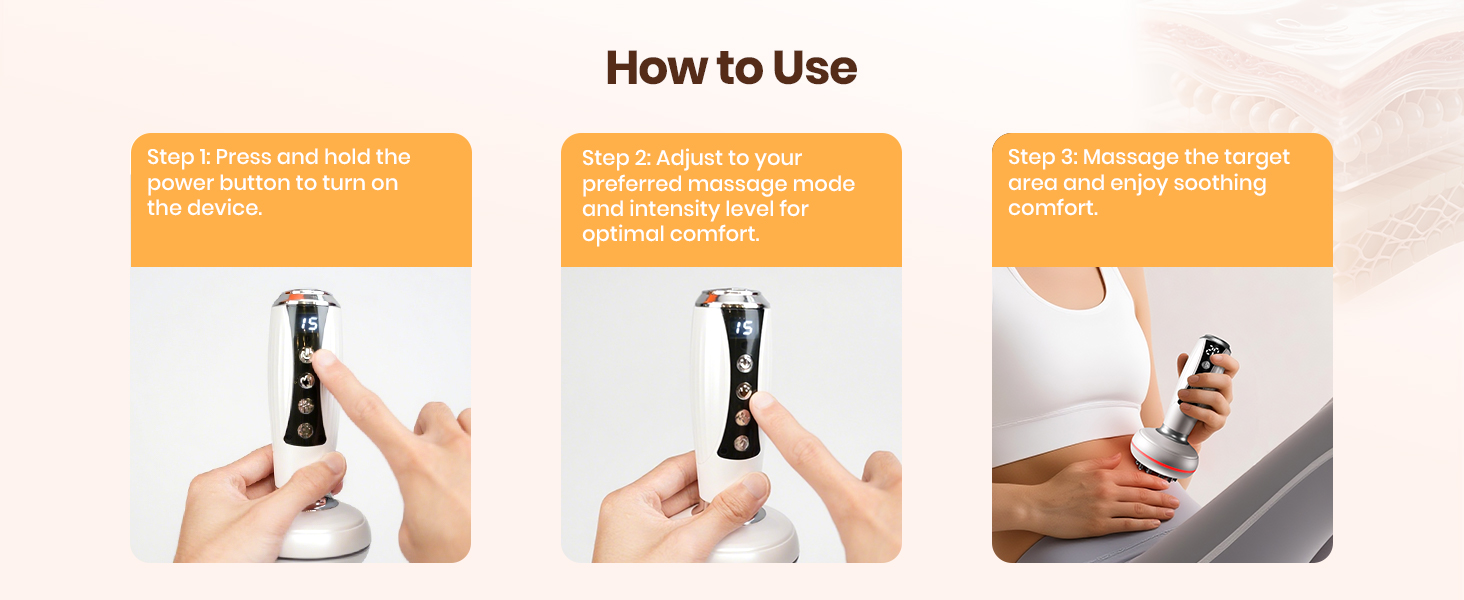 How to Use

Step 1: Press and hold the power button to turn on the device.

15

Step 2: Adjust to your preferred massage mode and intensity level for optimal comfort.

15

Step 3: Massage the target area and enjoy soothing comfort.