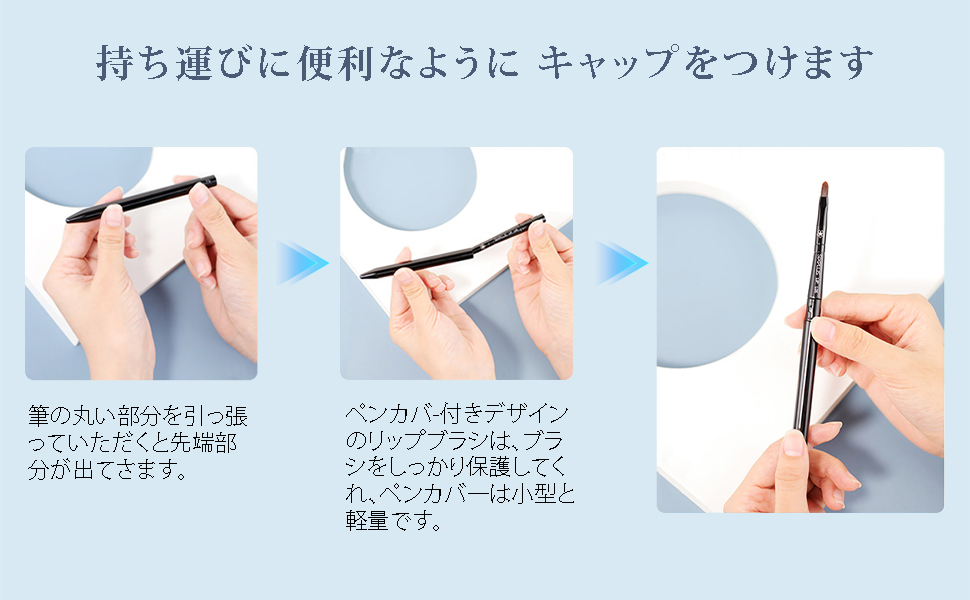 持ち運びに便利なように キャップをつけます

筆の丸い部分を引っ張っていただくと先端部分が出てさます。

ペンカバ-付きデザインのリップブラシは、ブラシをしっかり保護してくれ、ペンカバーは小型と軽量です。