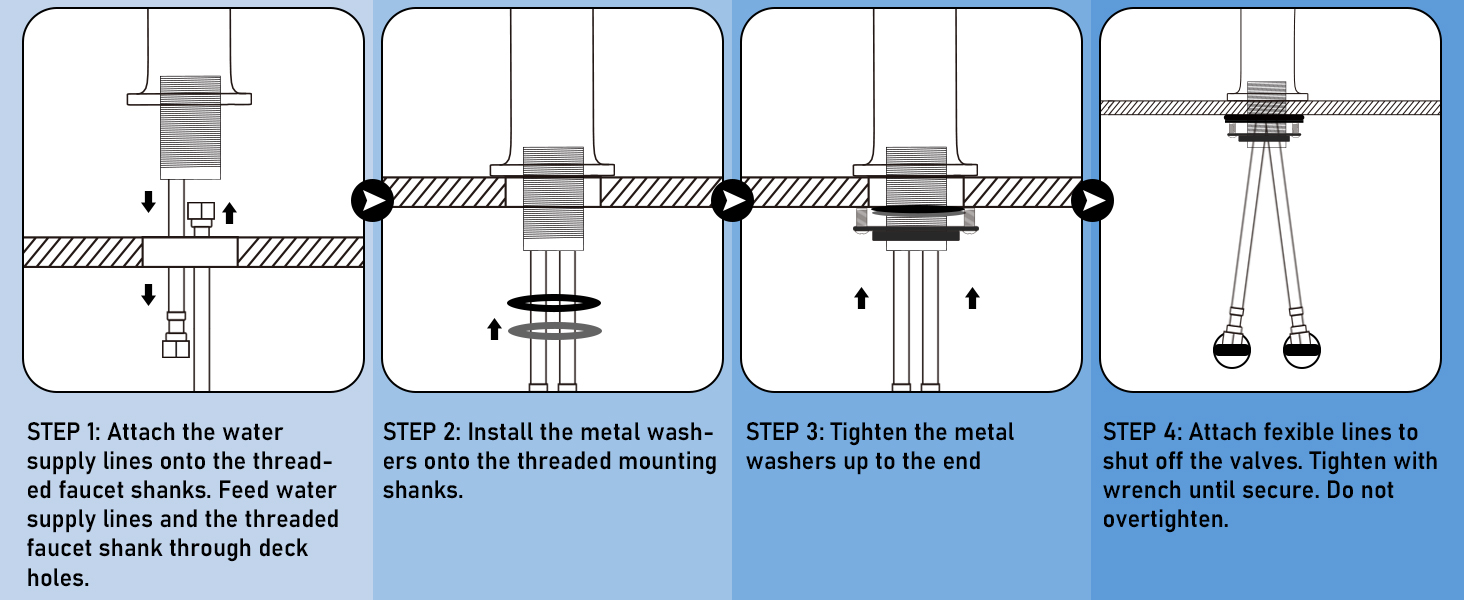 STEP 1: Attach the water supply lines onto the threaded faucet shanks. Feed water supply lines and the threaded faucet shank through deck holes.

STEP 2: Install the metal washers onto the threaded mounting shanks.

STEP 3: Tighten the metal washers up to the end

STEP 4: Attach fexible lines to shut off the valves. Tighten with wrench until secure. Do not overtighten.