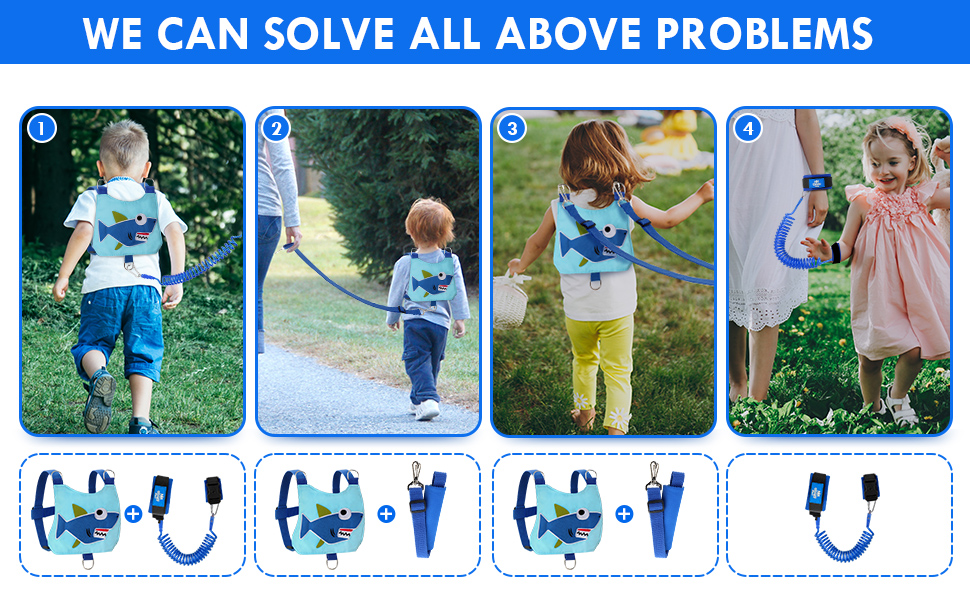 WE CAN SOLVE ALL ABOVE PROBLEMS

1

2

3

4

+

+

+