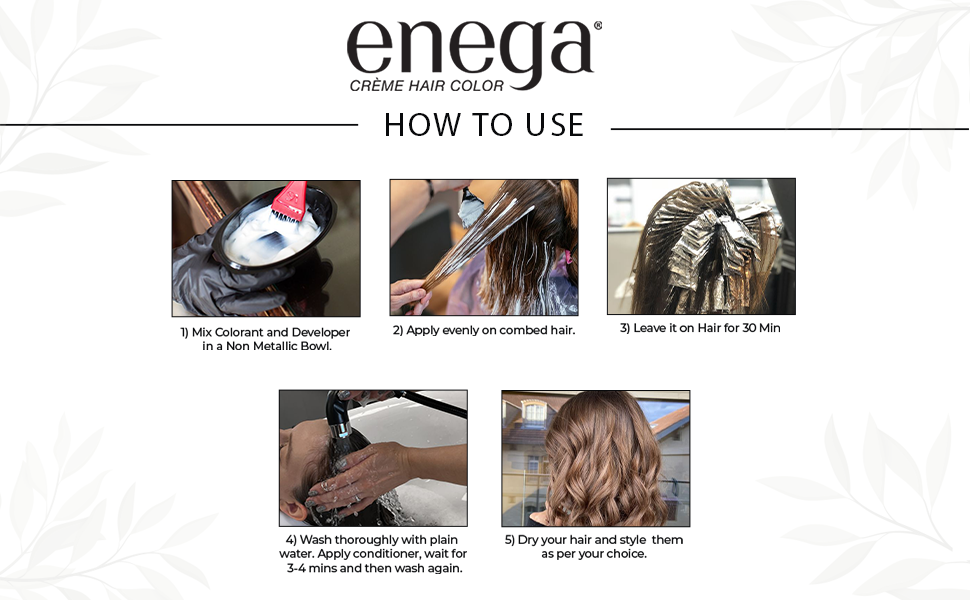 enega®
CRÈME HAIR COLOR

HOW TO USE

1) Mix Colorant and Developer in a Non Metallic Bowl.

2) Apply evenly on combed hair.

3) Leave it on Hair for 30 Min

4) Wash thoroughly with plain water. Apply conditioner, wait for 3-4 mins and then wash again.

5) Dry your hair and style them as per your choice.