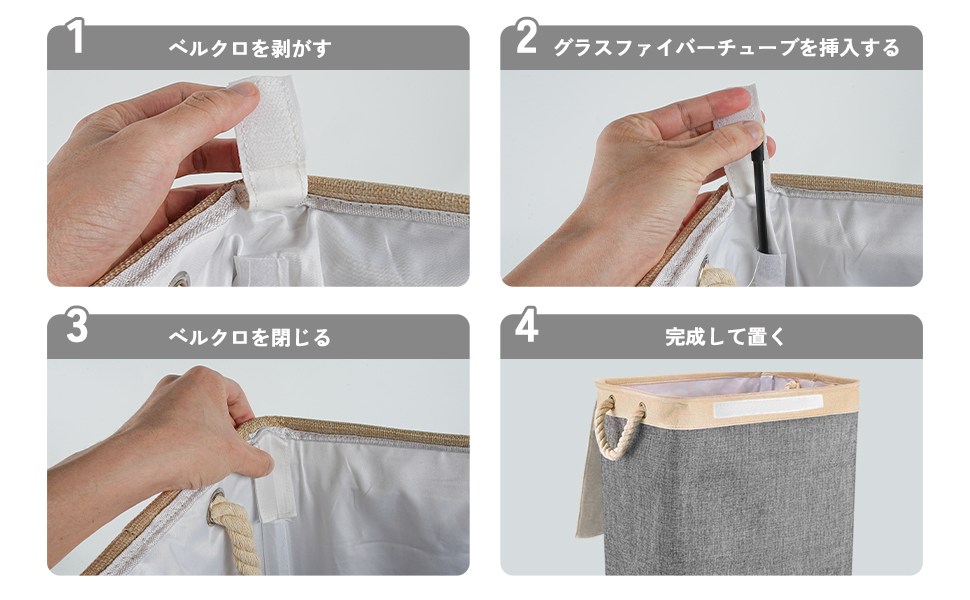 1 ベルクロを剥がす

2 グラスファイバーチューブを挿入する

3 ベルクロを閉じる

4 完成して置く