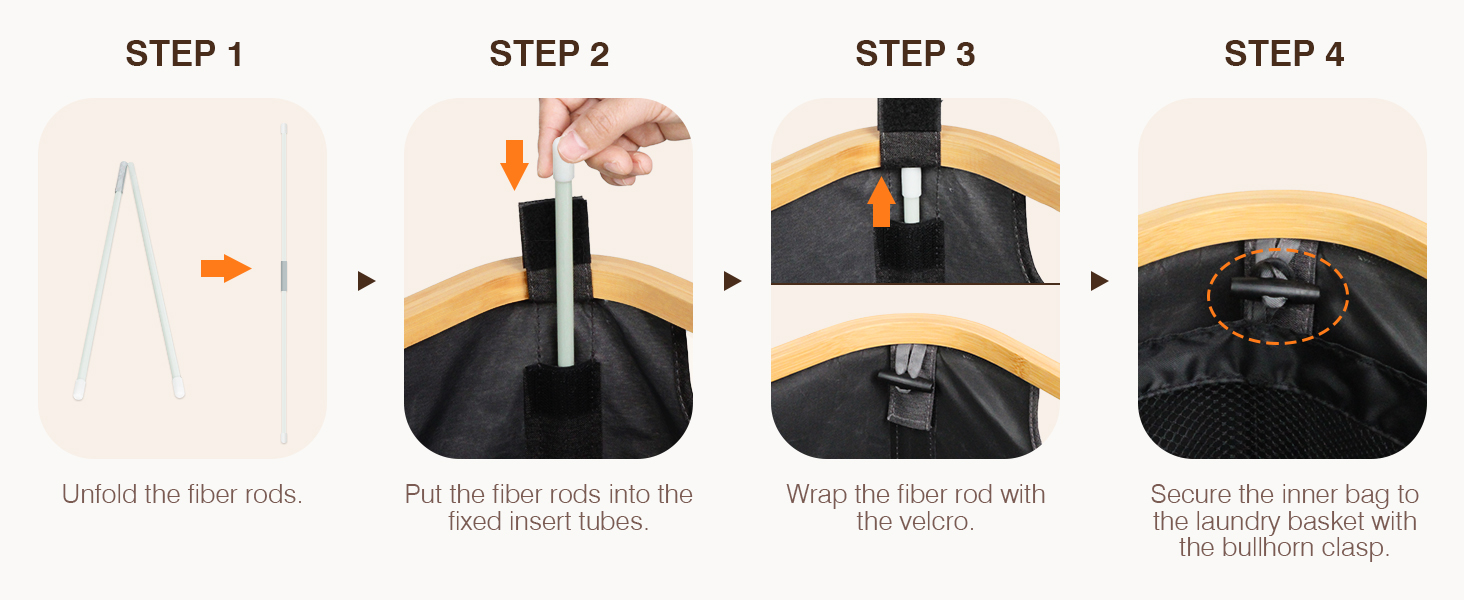 STEP 1

Unfold the fiber rods.

STEP 2

Put the fiber rods into the fixed insert tubes.

STEP 3

Wrap the fiber rod with the velcro.

STEP 4

Secure the inner bag to the laundry basket with the bullhorn clasp.