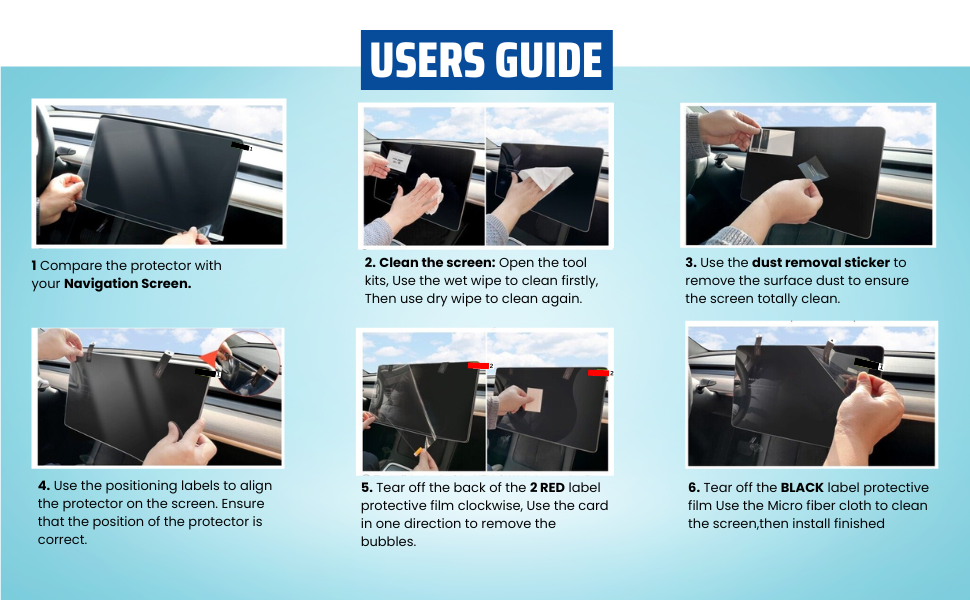 USERS GUIDE

1 Compare the protector with your Navigation Screen.

2. Clean the screen: Open the tool kits, Use the wet wipe to clean firstly, Then use dry wipe to clean again.

3. Use the dust removal sticker to remove the surface dust to ensure the screen totally clean.

4. Use the positioning labels to align the protector on the screen. Ensure that the position of the protector is correct.

5. Tear off the back of the 2 RED label protective film clockwise, Use the card in one direction to remove the bubbles.

6. Tear off the BLACK label protective film Use the Micro fiber cloth to clean the screen,then install finished