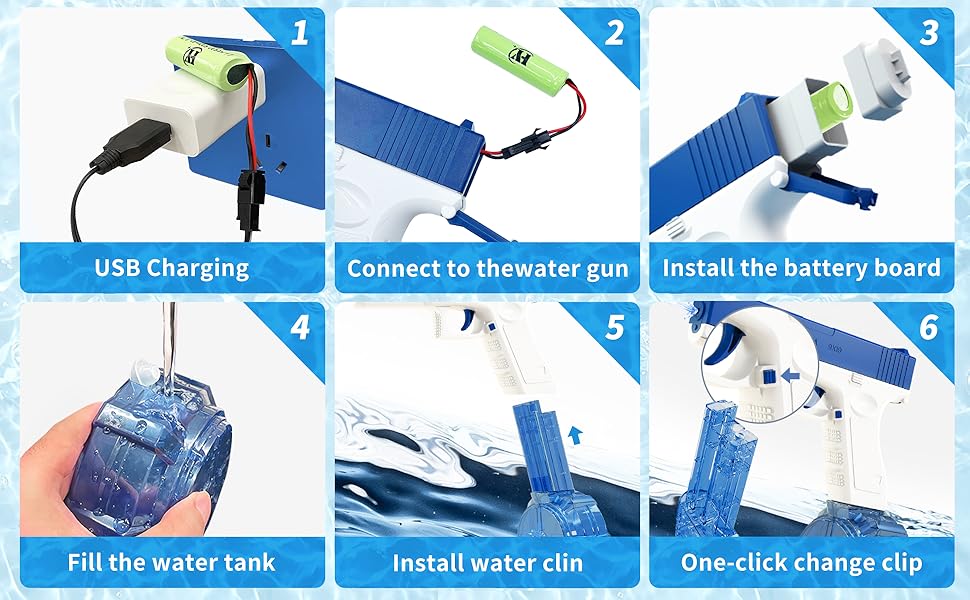 1
USB Charging

2
Connect to thewater gun

3
Install the battery board

4
Fill the water tank

5
Install water clin

6
One-click change clip