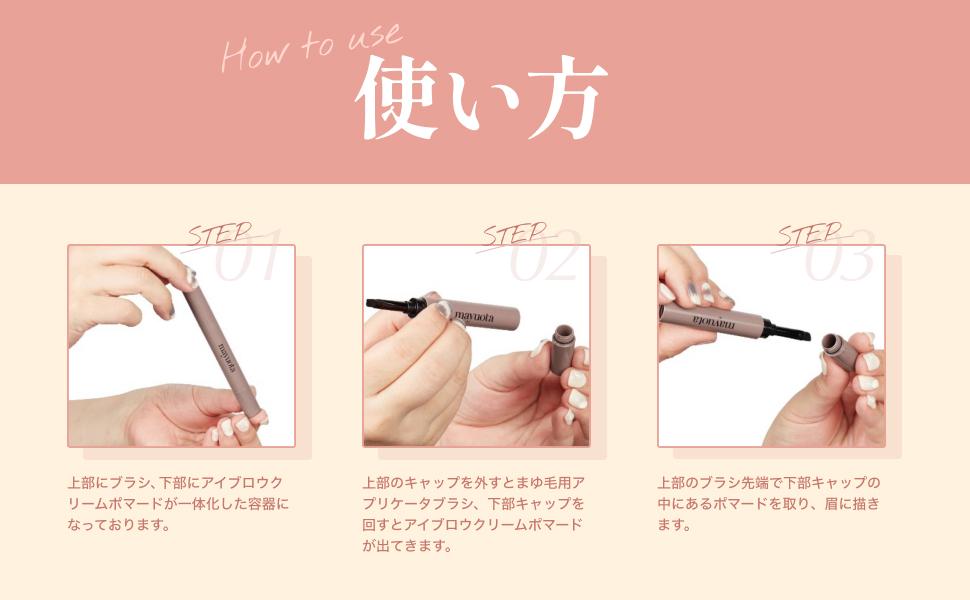 How to use
使い方

STEP 01
mayuota

上部にブラシ、下部にアイブロウクリームポマードが一体化した容器になっております。

STEP 02
mayuota

上部のキャップを外すとまゆ毛用アプリケータブラシ、下部キャップを回すとアイブロウクリームポマードが出てきます。

STEP 03
mayuota

上部のブラシ先端で下部キャップの中にあるポマードを取り、眉に描きます。